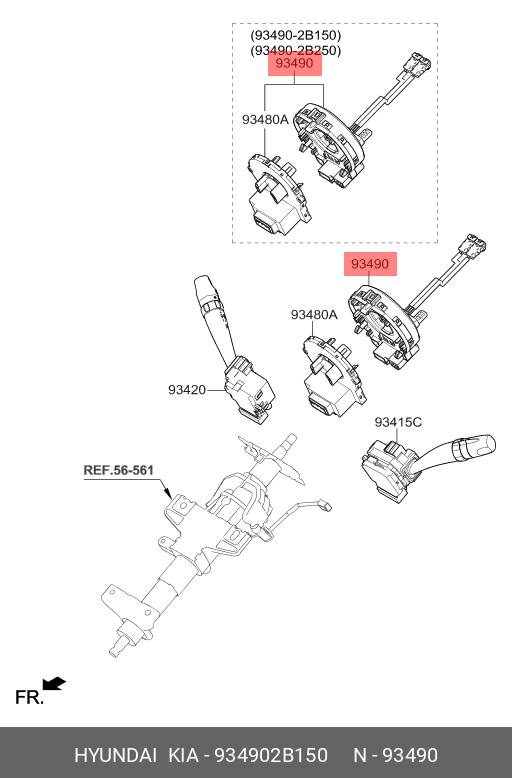 (93490-2B150)
(93490-2B250)
93490
93480A

93490
93480A
93420
93415C
REF.56-561
FR.

HYUNDAI KIA - 934902B150 N - 93490