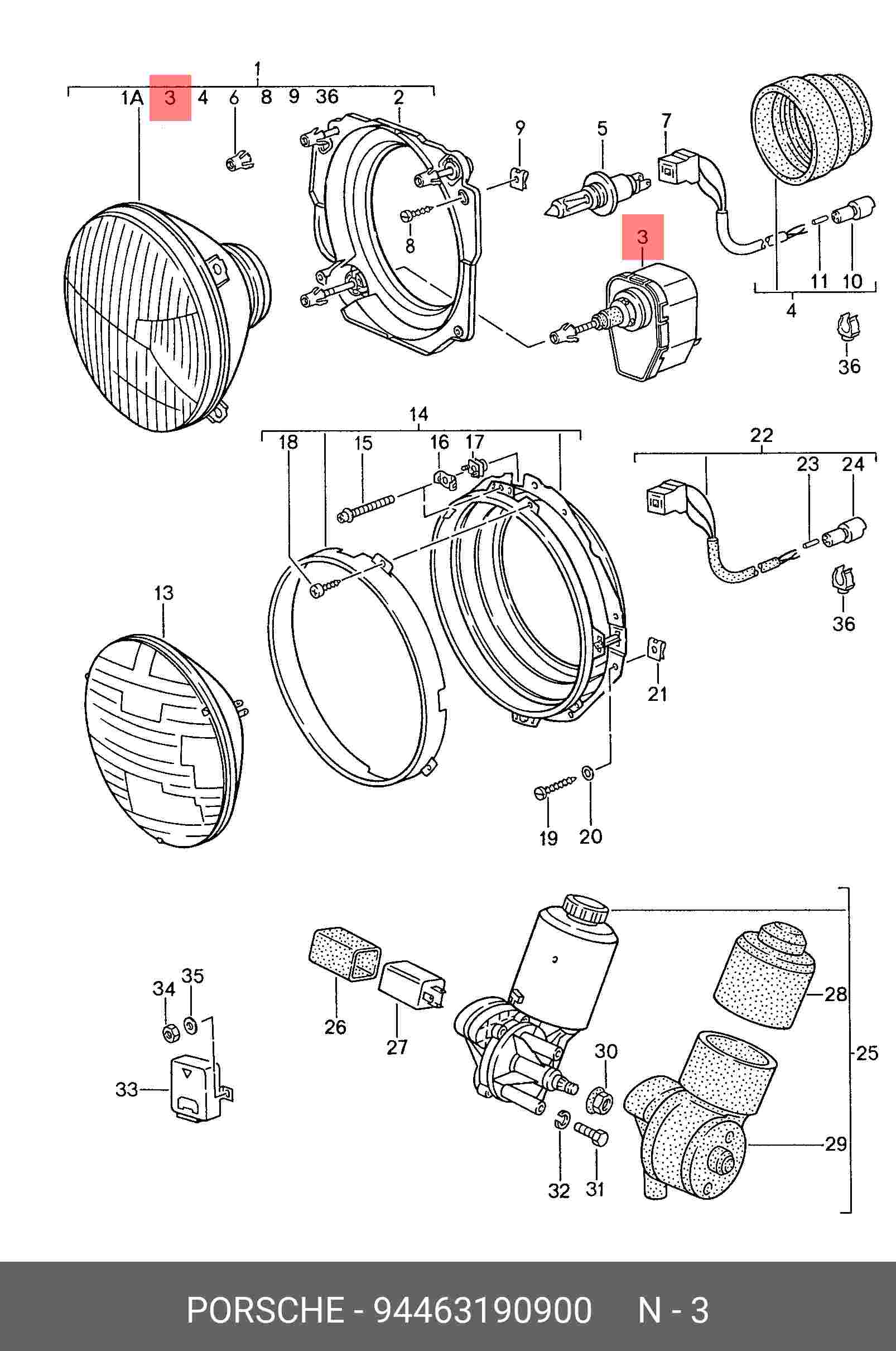 1
1A 3 4 6 8 9 36 2
9
5
7
8
3
11 10
4
36
14
18 15 16 17
22
23 24
36
13
21
19 20
34 35
33
26
27
28
25
30
29
32 31

PORSCHE - 94463190900 N - 3