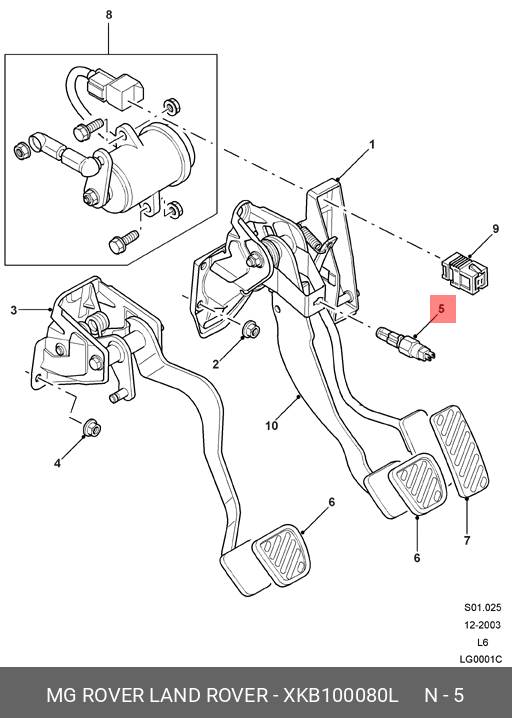 8

1

9

5

3

2

10

4

6

6

7

S01.025
12-2003
L6
LG0001C

MG ROVER LAND ROVER - XKB100080L N - 5