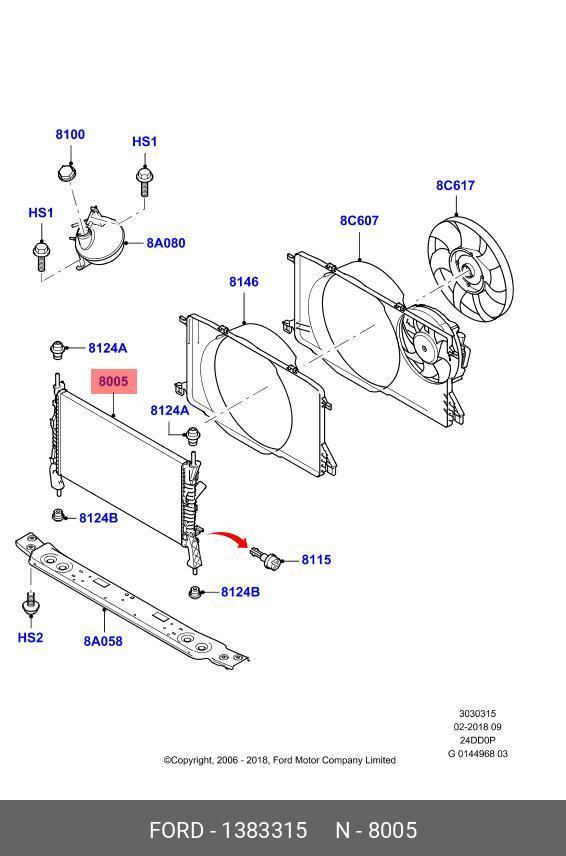 8100
HS1
HS1
8A080
8C617
8C607
8146
8124A
8005
8124A
8124B
8115
8124B
HS2
8A058

3030315
02-2018 09
24DD0P
G 0144968 03

©Copyright, 2006 - 2018, Ford Motor Company Limited

FORD - 1383315 N - 8005