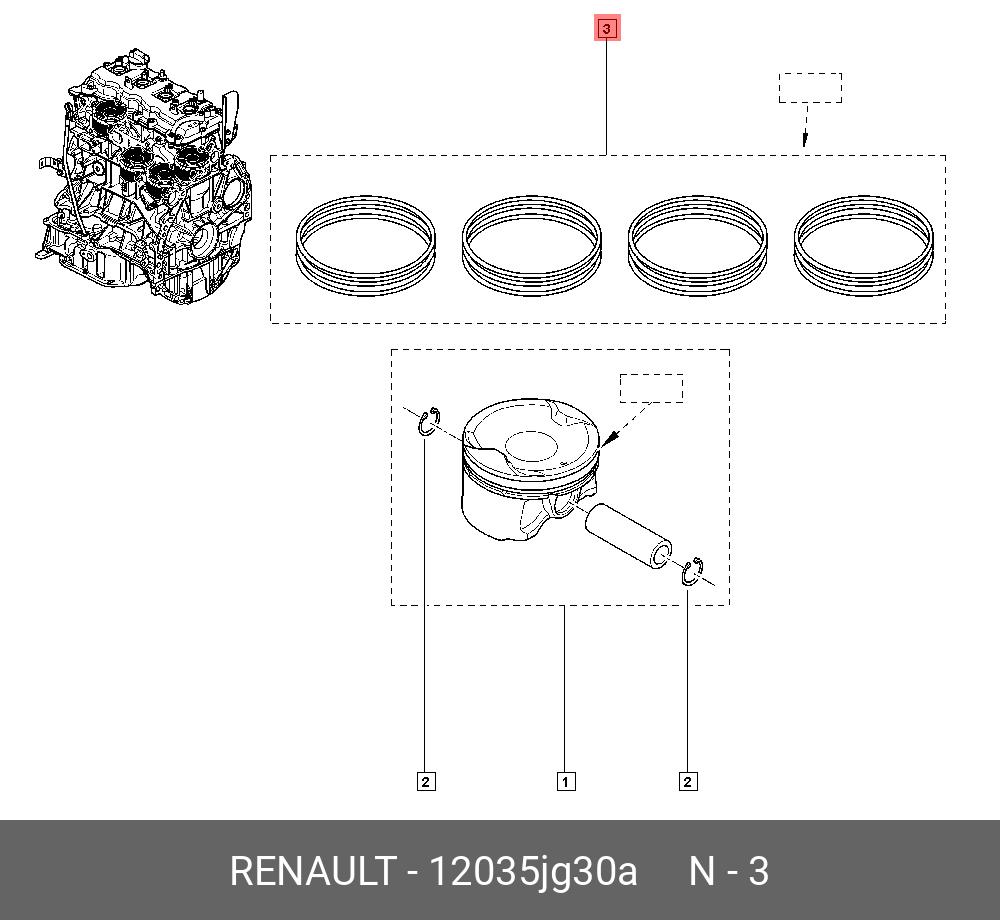 3

2

1

2

RENAULT - 12035jg30a N - 3