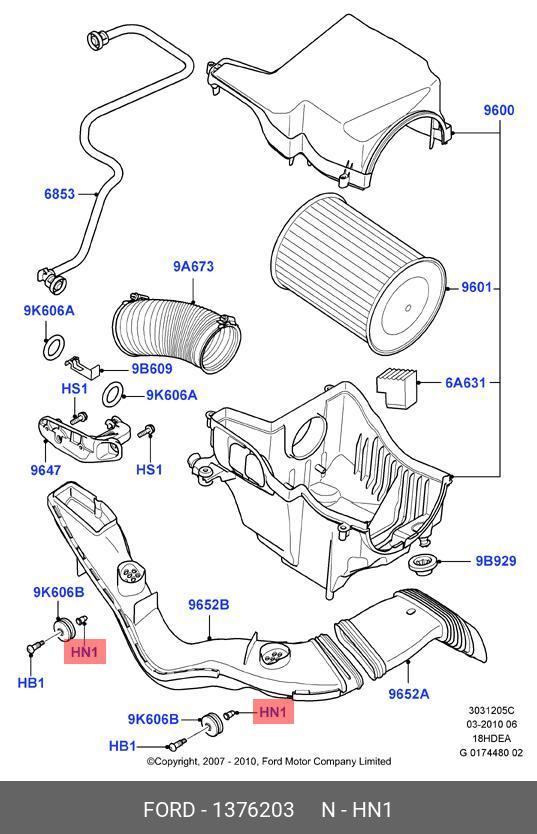 6853

9600

9A673

9601

9K606A

9B609

6A631

HS1

9K606A

9647

HS1

9B929

9K606B

9652B

HN1

HB1

9652A

9K606B

HN1

HB1

3031205C
03-2010 06
18HDEA
G 0174480 02

©Copyright, 2007 - 2010, Ford Motor Company Limited

FORD - 1376203 N - HN1