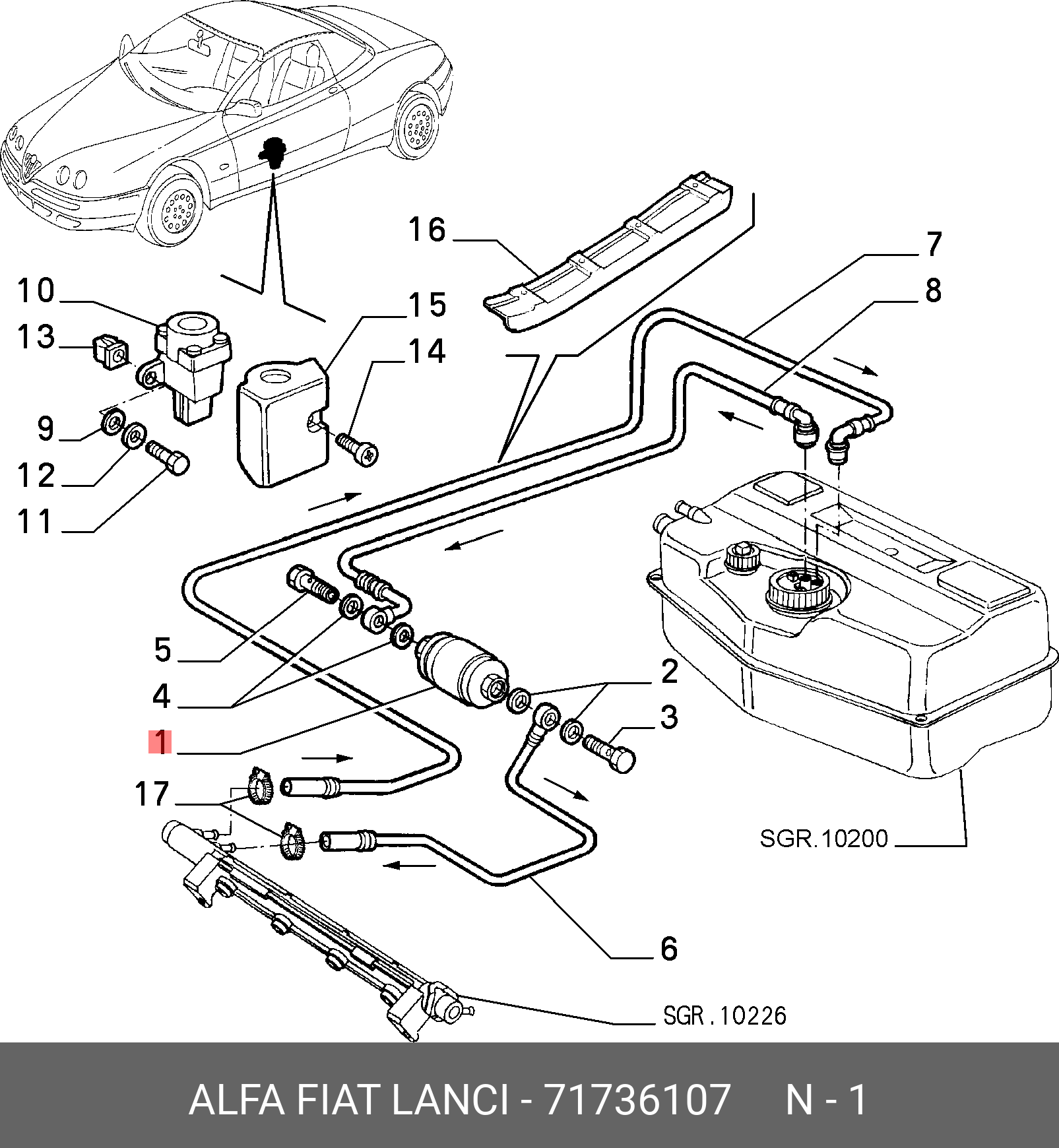 16
7
8
10
15
13
14
9
12
11
5
4
2
3
1
17
SGR.10200
6
SGR.10226
ALFA FIAT LANCI - 71736107 N - 1