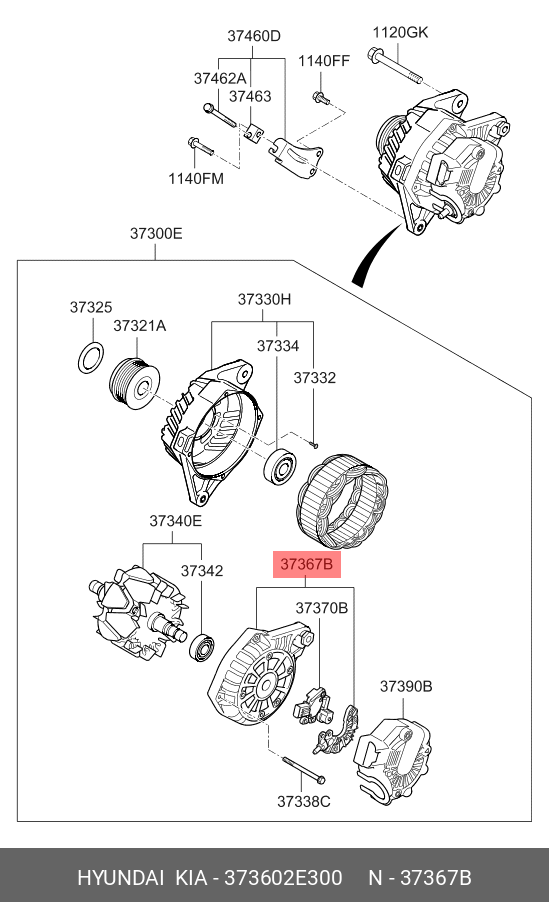 37460D
1120GK
37462A
1140FF
37463
1140FM
37300E
37325
37321A
37330H
37334
37332
37340E
37342
37367B
37370B
37390B
37338C
HYUNDAI KIA - 373602E300 N - 37367B