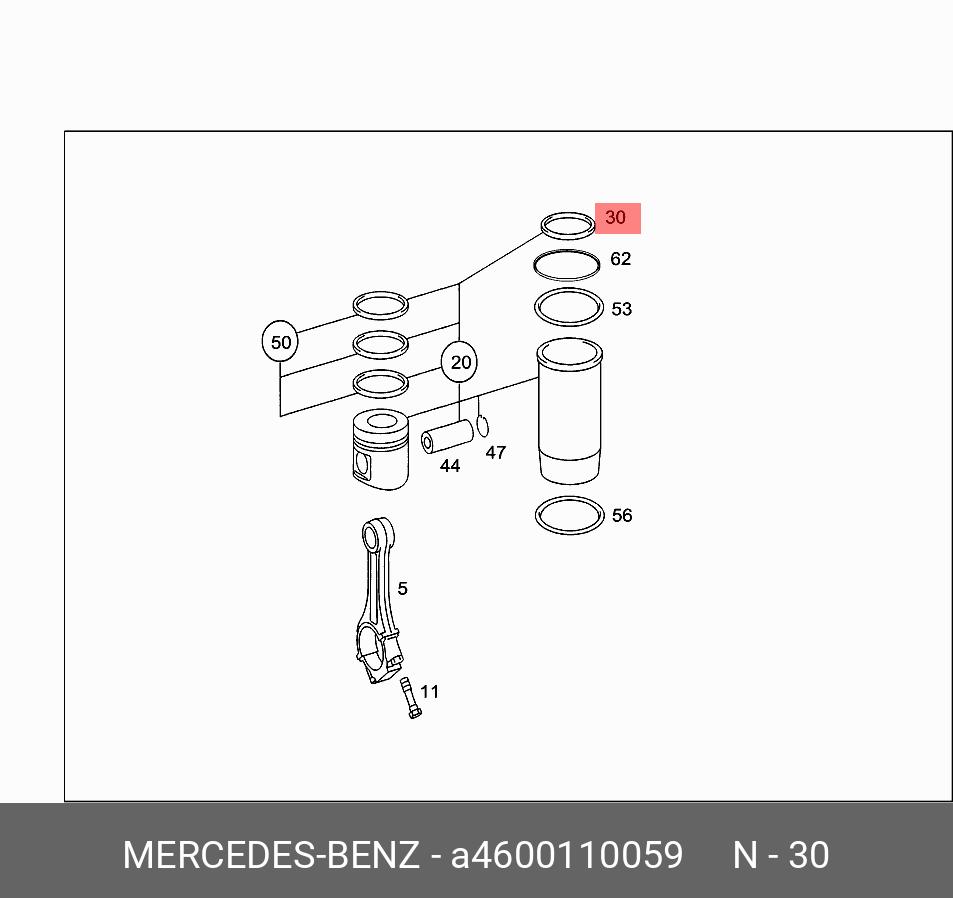 30
62
53
50
20
47
44
56
5
11

MERCEDES-BENZ - a4600110059 N - 30