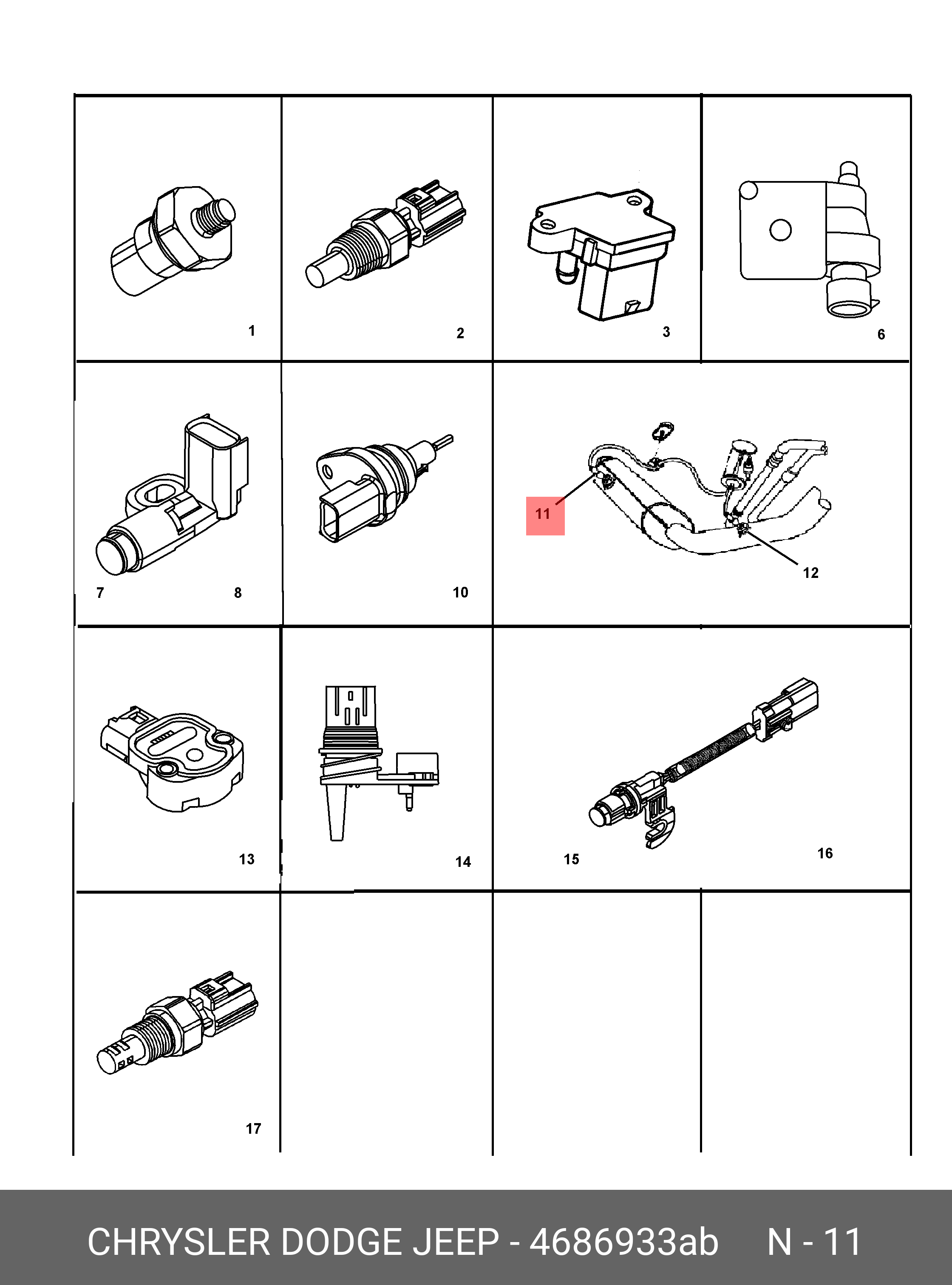 1
2
3
6
7
8
10
11
12
13
14
15
16
17

CHRYSLER DODGE JEEP - 4686933ab N - 11