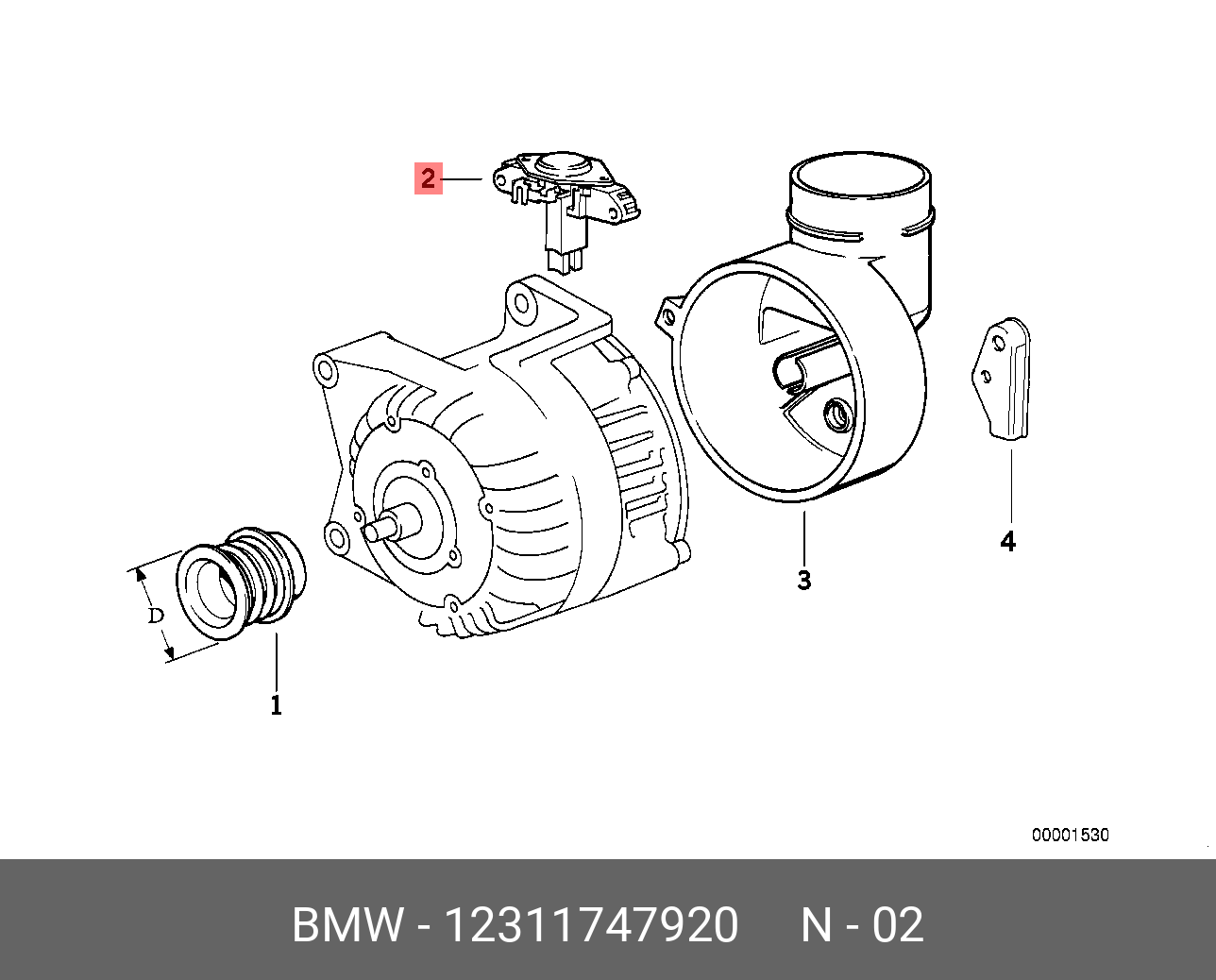 2

D

1

3

4

00001530

BMW - 12311747920 N - 02