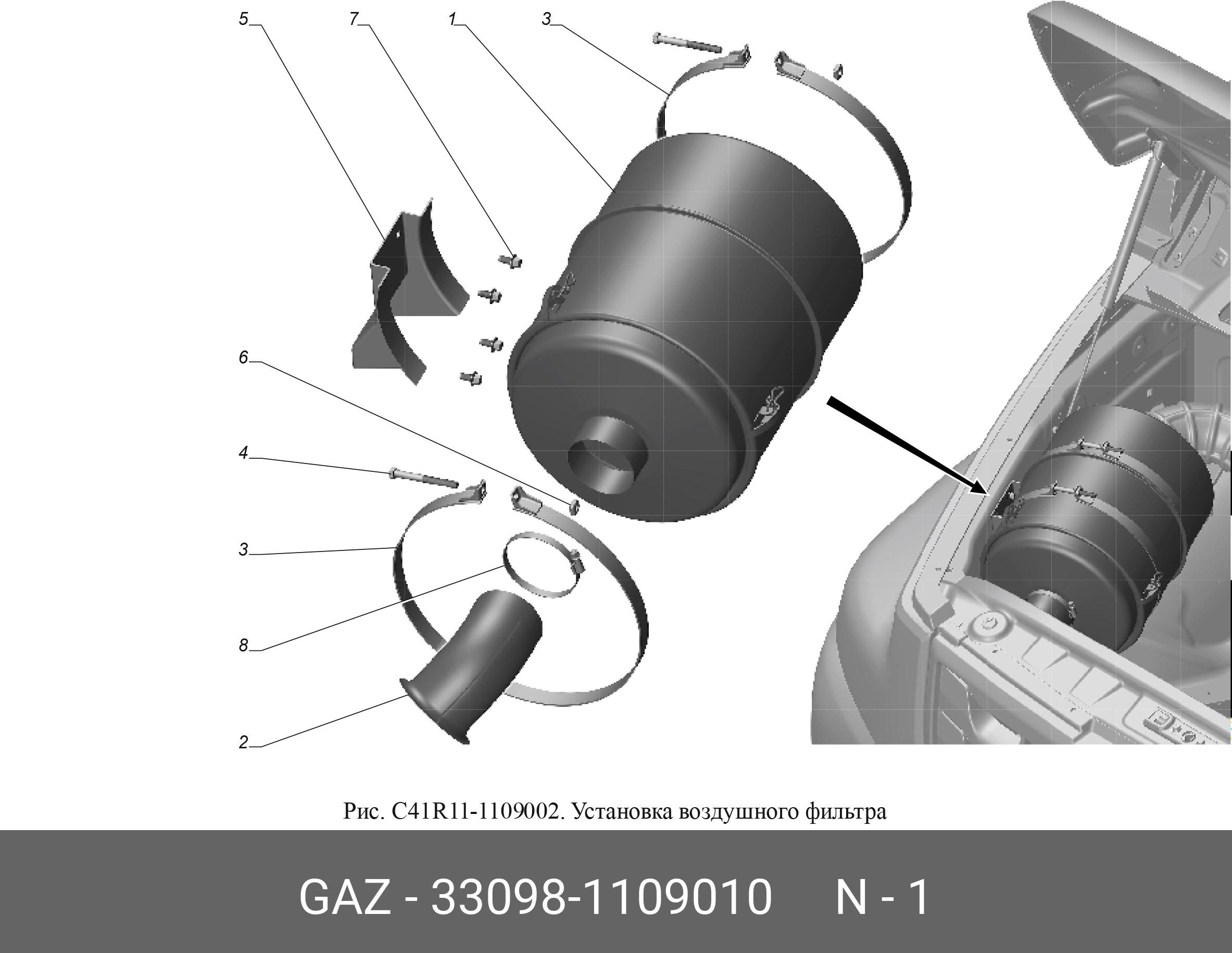 5 7 1 3

6

4

3

8

2

Рис. C41R11-1109002. Установка воздушного фильтра

GAZ - 33098-1109010 N - 1