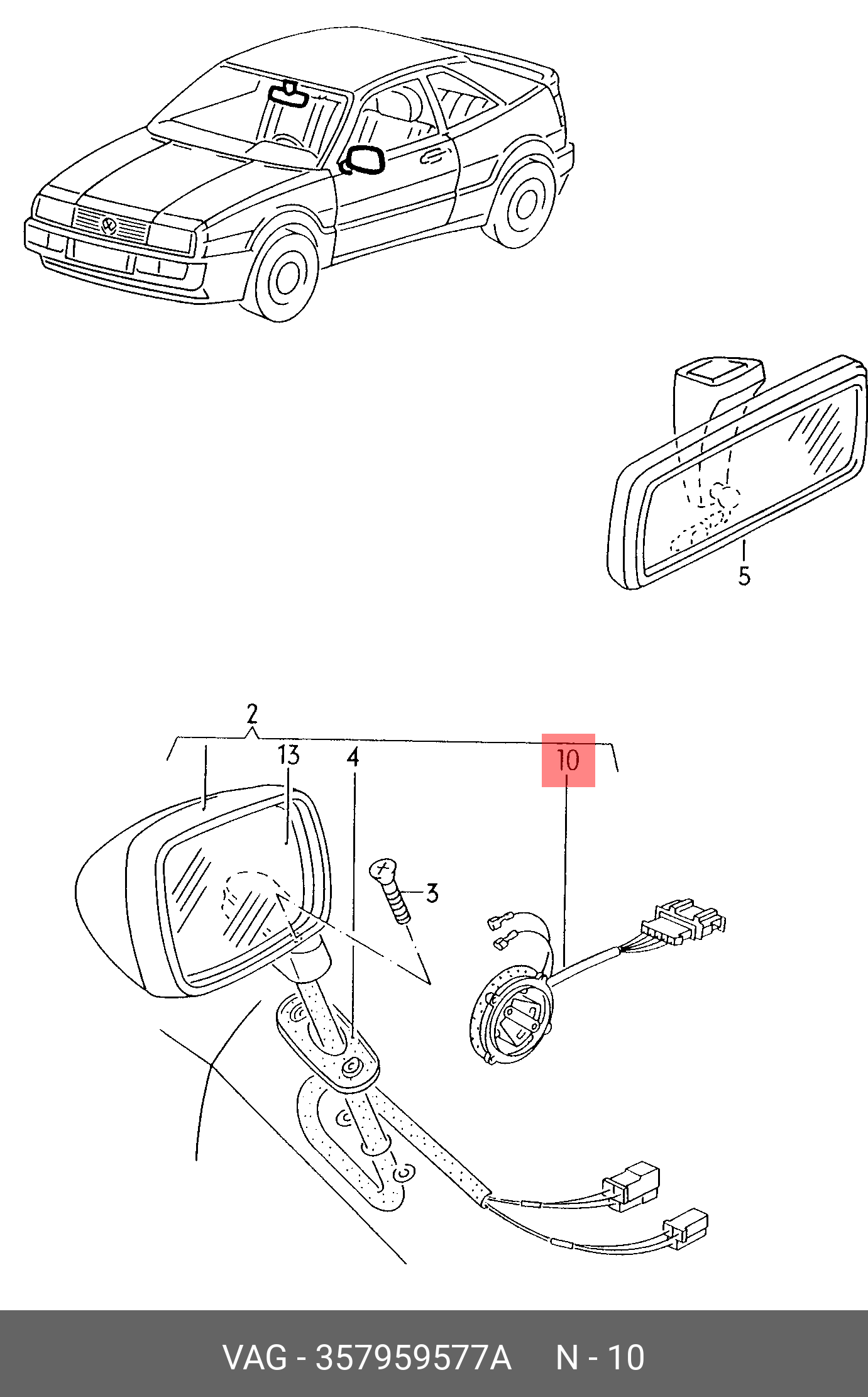 5

2

13

4

10

3

VAG - 357959577A N - 10