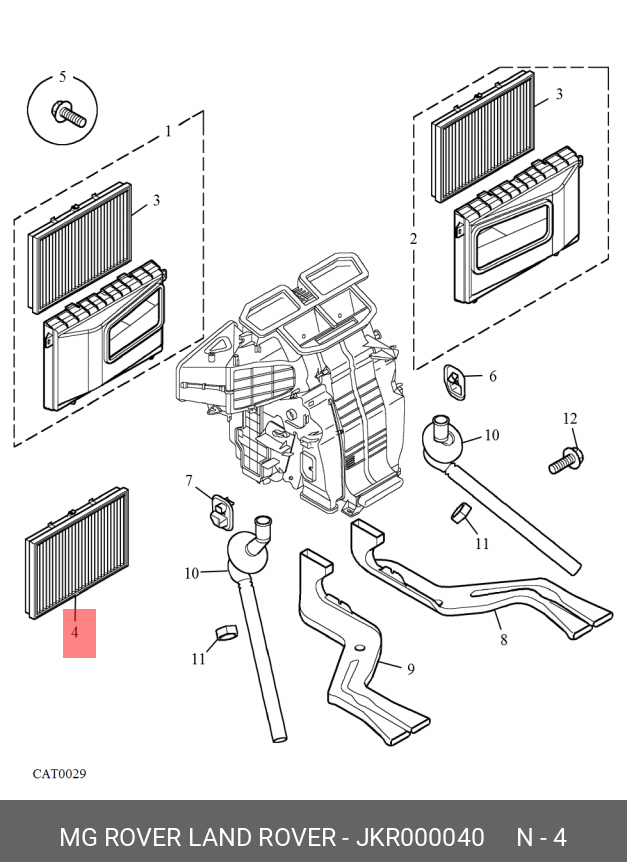 5
1
3
3
2
6
12
10
7
11
10
4
11
8
9
CAT0029
MG ROVER LAND ROVER - JKR000040 N - 4