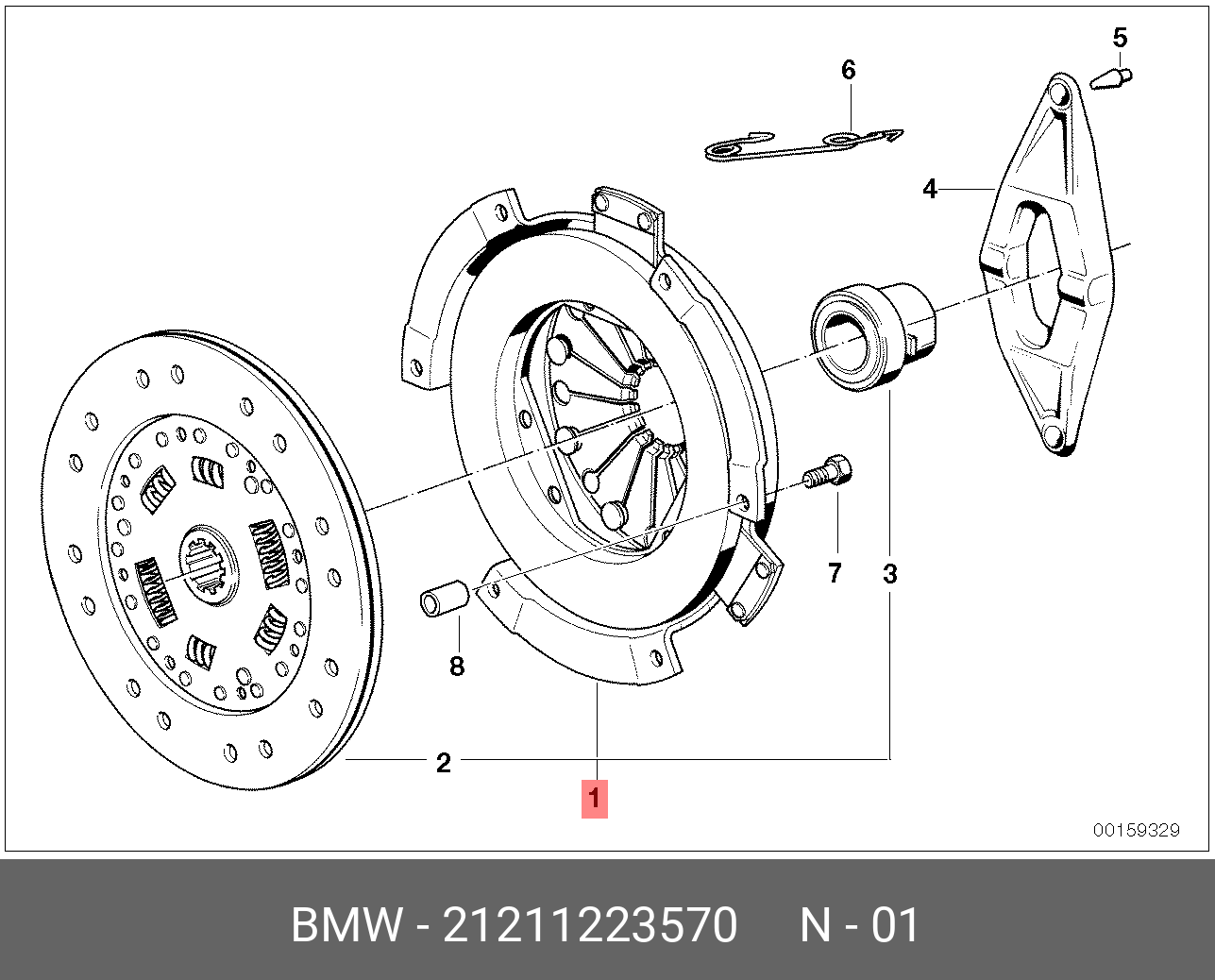 5
6
4
7
3
8
2
1
00159329

BMW - 21211223570 N - 01