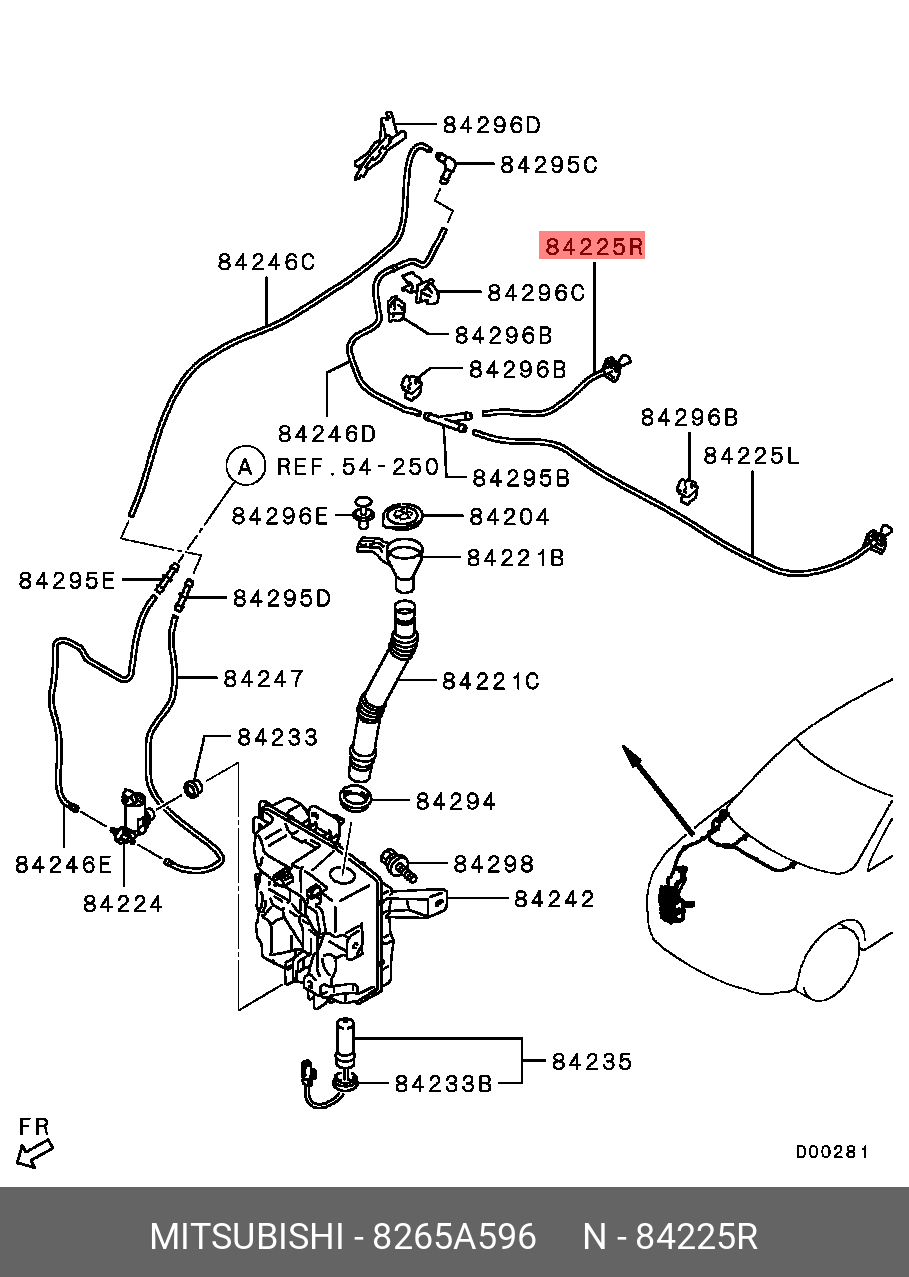 84296D
84295C
84225R
84246C
84296C
84296B
84296B
84296B
84246D
84225L
A REF.54-250
84295B
84296E
84204
84221B
84295E
84295D
84247
84221C
84233
84294
84298
84246E
84224
84242
84235
84233B
FR
D00281
MITSUBISHI - 8265A596 N - 84225R