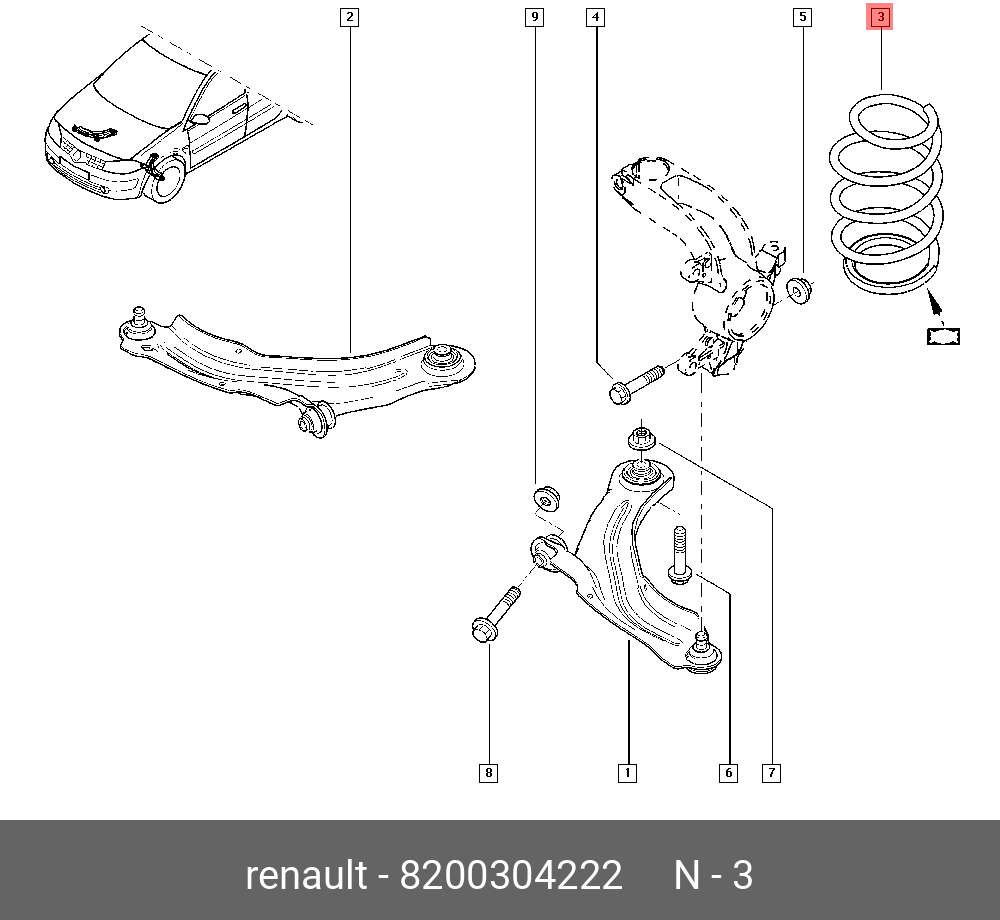 2
9
4
5
3
8
1
6
7

renault - 8200304222 N - 3