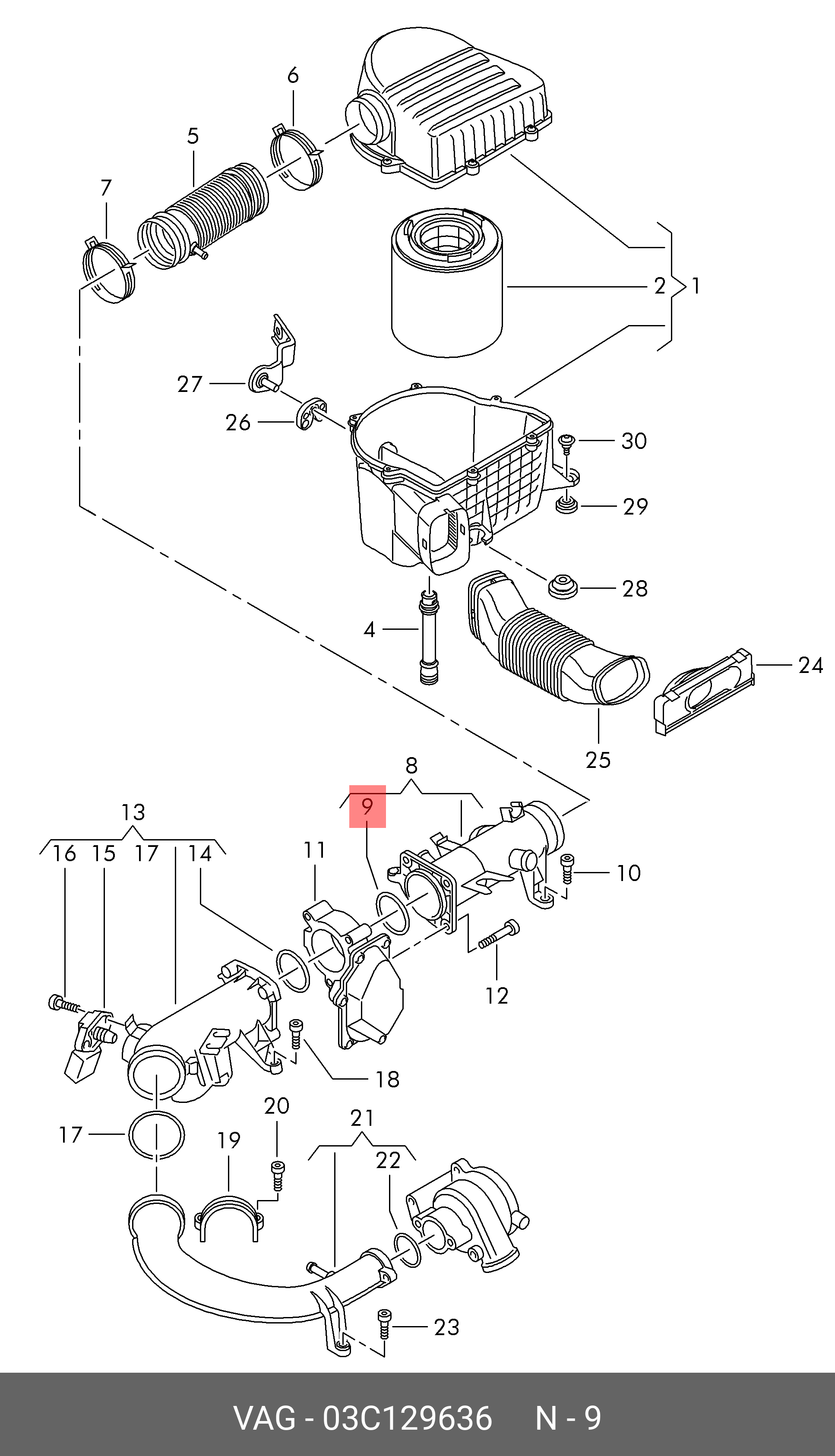 6
5
7
2
1
27
26
30
29
28
4
24
25
8
9
13
16 15 17 14
11
10
12
18
20
21
17
19
22
23

VAG - 03C129636 N - 9