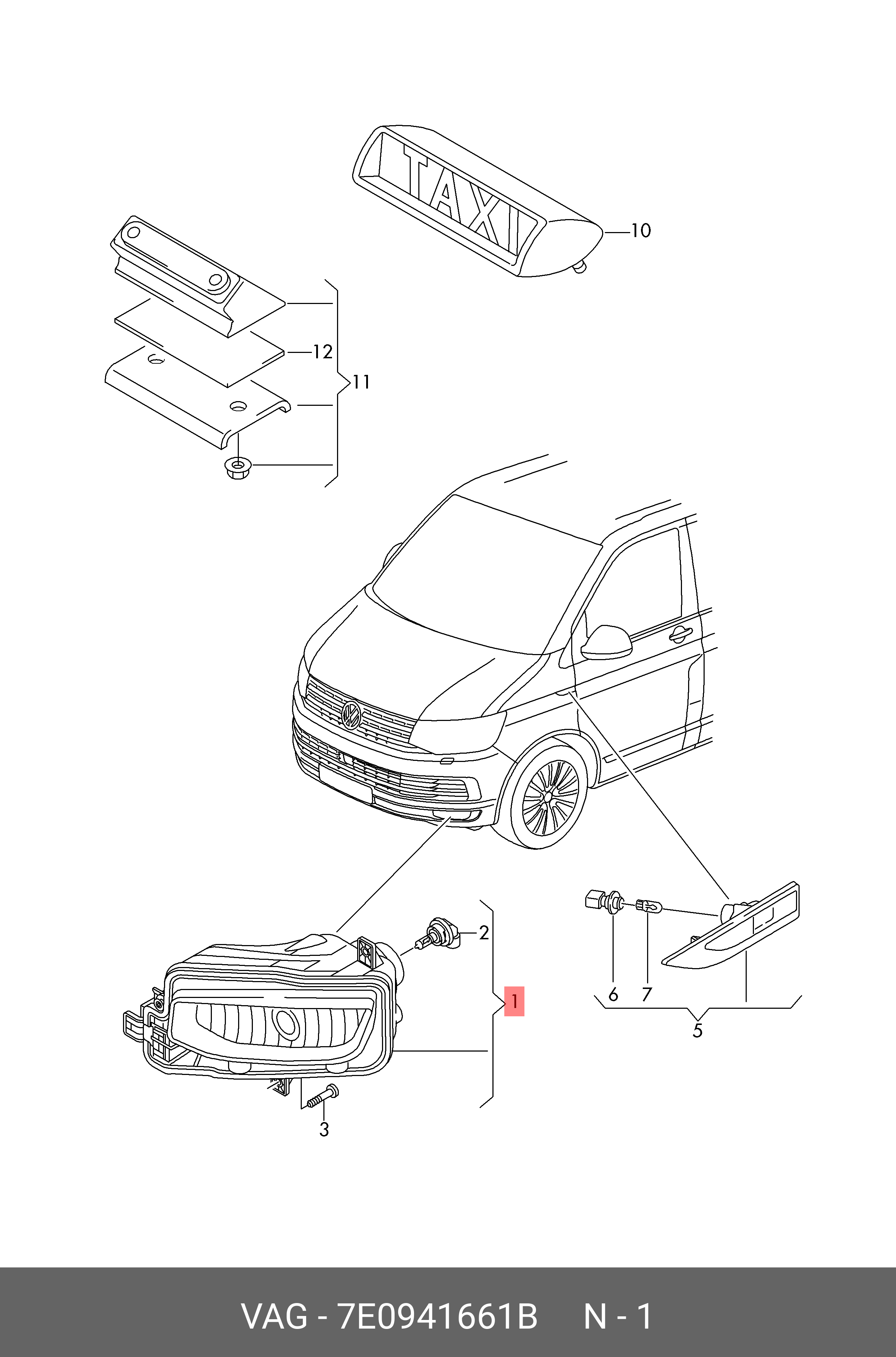 TAXI
10
12
11
2
1
3
6
7
5
VAG - 7E0941661B N - 1