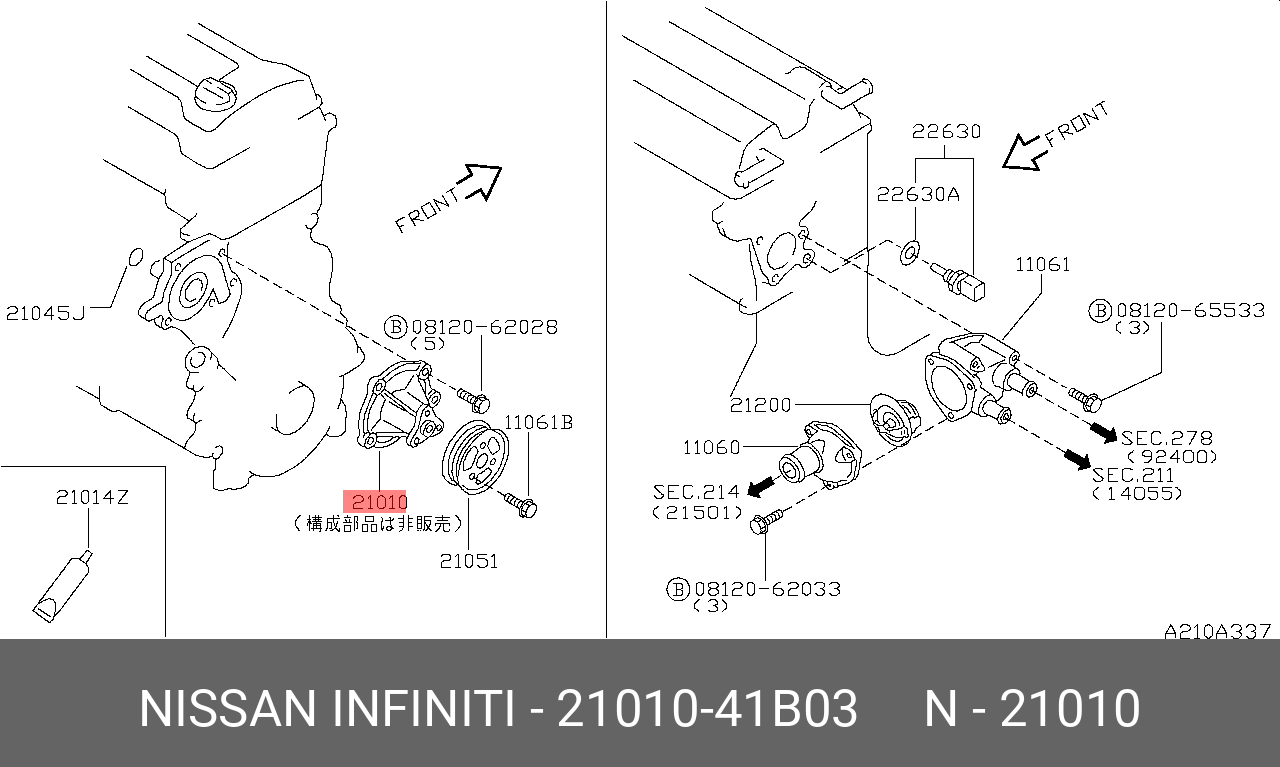 FRONT

21045J

Ⓑ08120-62028
(5)

11061B

21010
(構成部品は非販売)

21051

21014Z

FRONT

22630

22630A

11061

Ⓑ08120-65533
(3)

21200

11060

SEC.278
(92400)

SEC.211
(14055)

SEC.214
(21501)

Ⓑ08120-62033
(3)

A210A337

NISSAN INFINITI - 21010-41B03     N - 21010