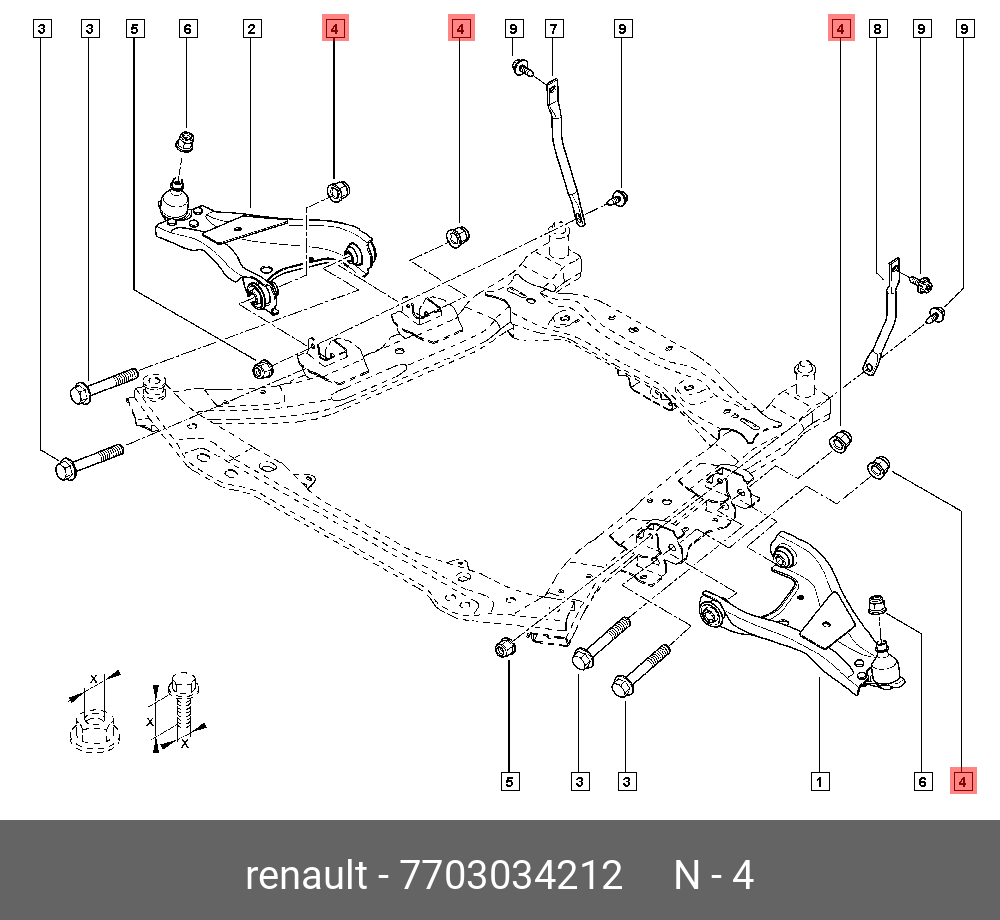 3 3 5 6 2 4 4 9 7 9 4 8 9 9

x
x
x

5 3 3 1 6 4

renault - 7703034212 N - 4