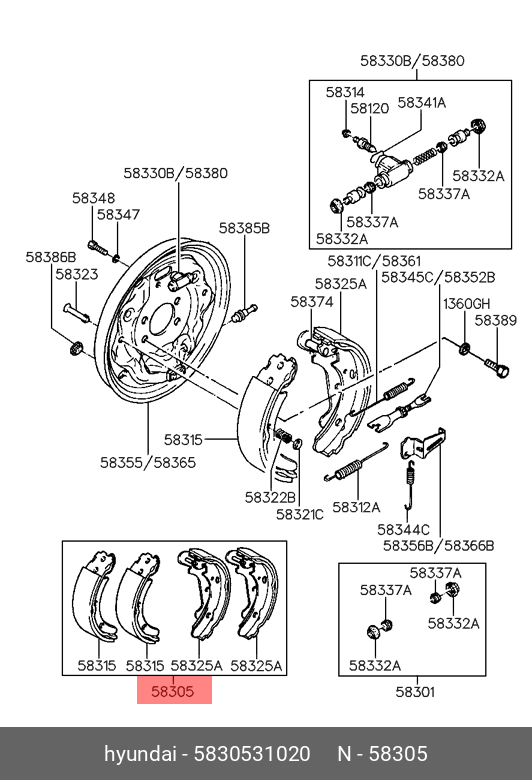 58330B/58380
58314
58120
58341A
58332A
58337A
58337A
58332A
58330B/58380
58348
58347
58385B
58386B
58323
58311C/58361
58325A
58345C/58352B
58374
1360GH
58389
58315
58355/58365
58322B
58321C
58312A
58344C
58356B/58366B
58315
58315
58325A
58325A
58305
58337A
58337A
58332A
58332A
58301
hyundai - 5830531020 N - 58305