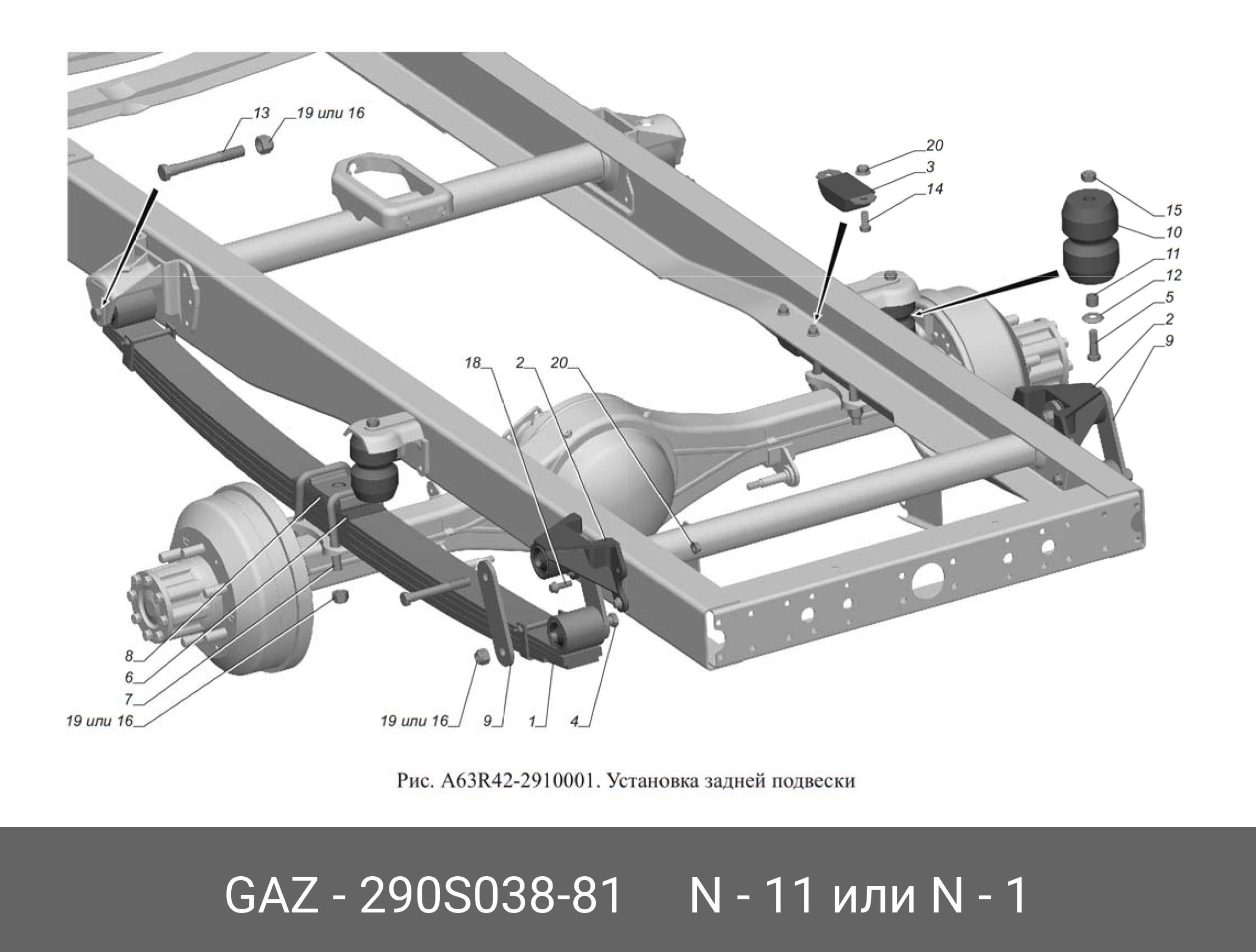 13
19 или 16
20
3
14
15
10
11
12
5
2
9
18
2
20
8
6
7
19 или 16
19 или 16
9
1
4

Рис. A63R42-2910001. Установка задней подвески

GAZ - 290S038-81 N - 11 или N - 1