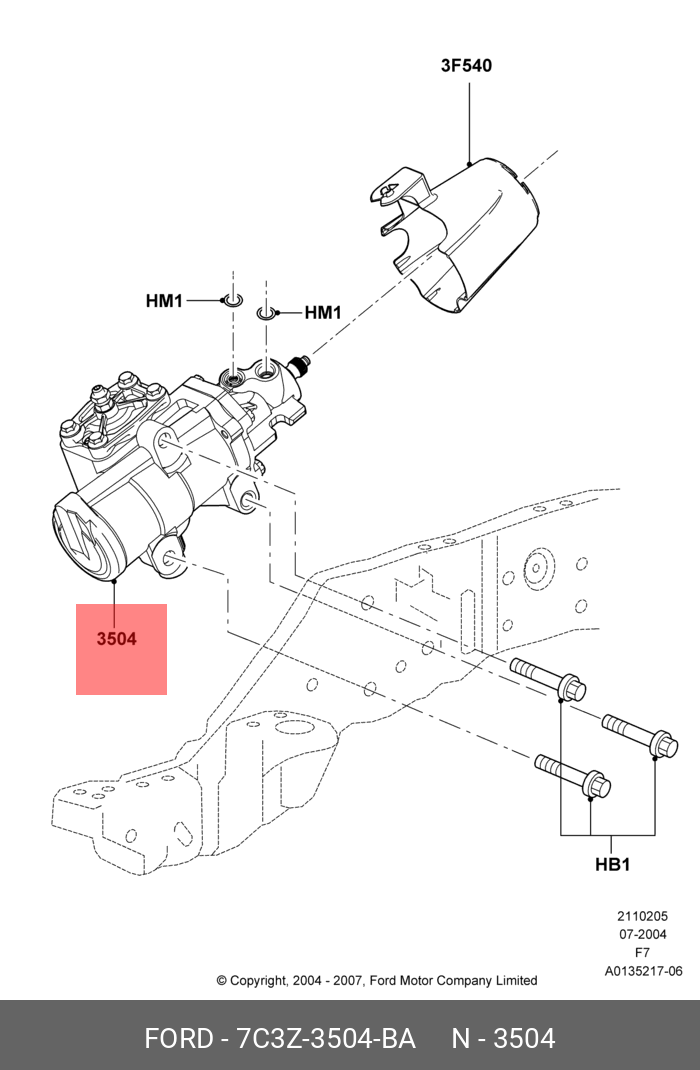 3F540

HM1

HM1

3504

HB1

2110205
07-2004
F7
A0135217-06

© Copyright, 2004 - 2007, Ford Motor Company Limited

FORD - 7C3Z-3504-BA N - 3504