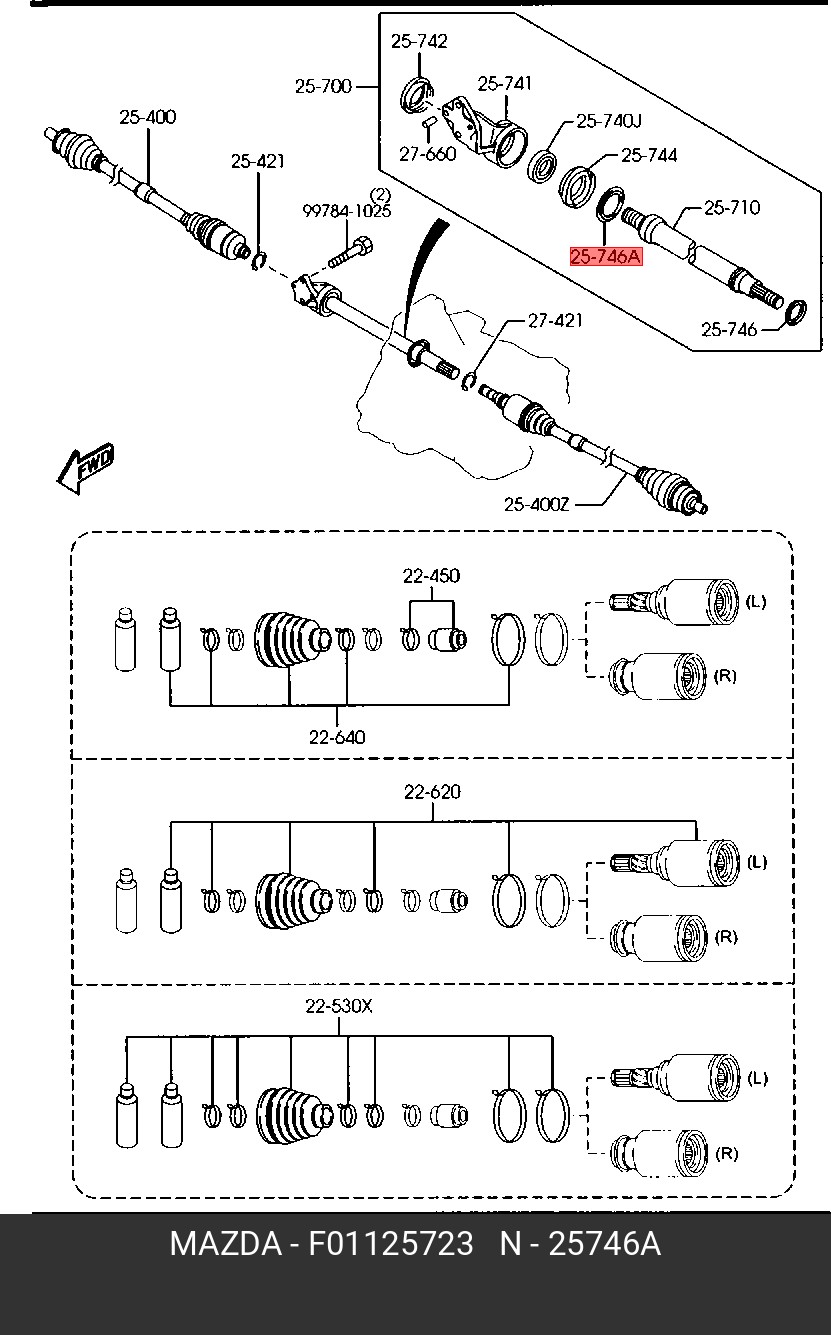 25-742
25-700
25-741
25-740J
27-660
25-744
25-710
25-746A
25-746
25-400
25-421
(2)
99784-1025
27-421
FWD
25-400Z
22-450
(L)
(R)
22-640
22-620
(L)
(R)
22-530X
(L)
(R)

MAZDA - F01125723 N - 25746A