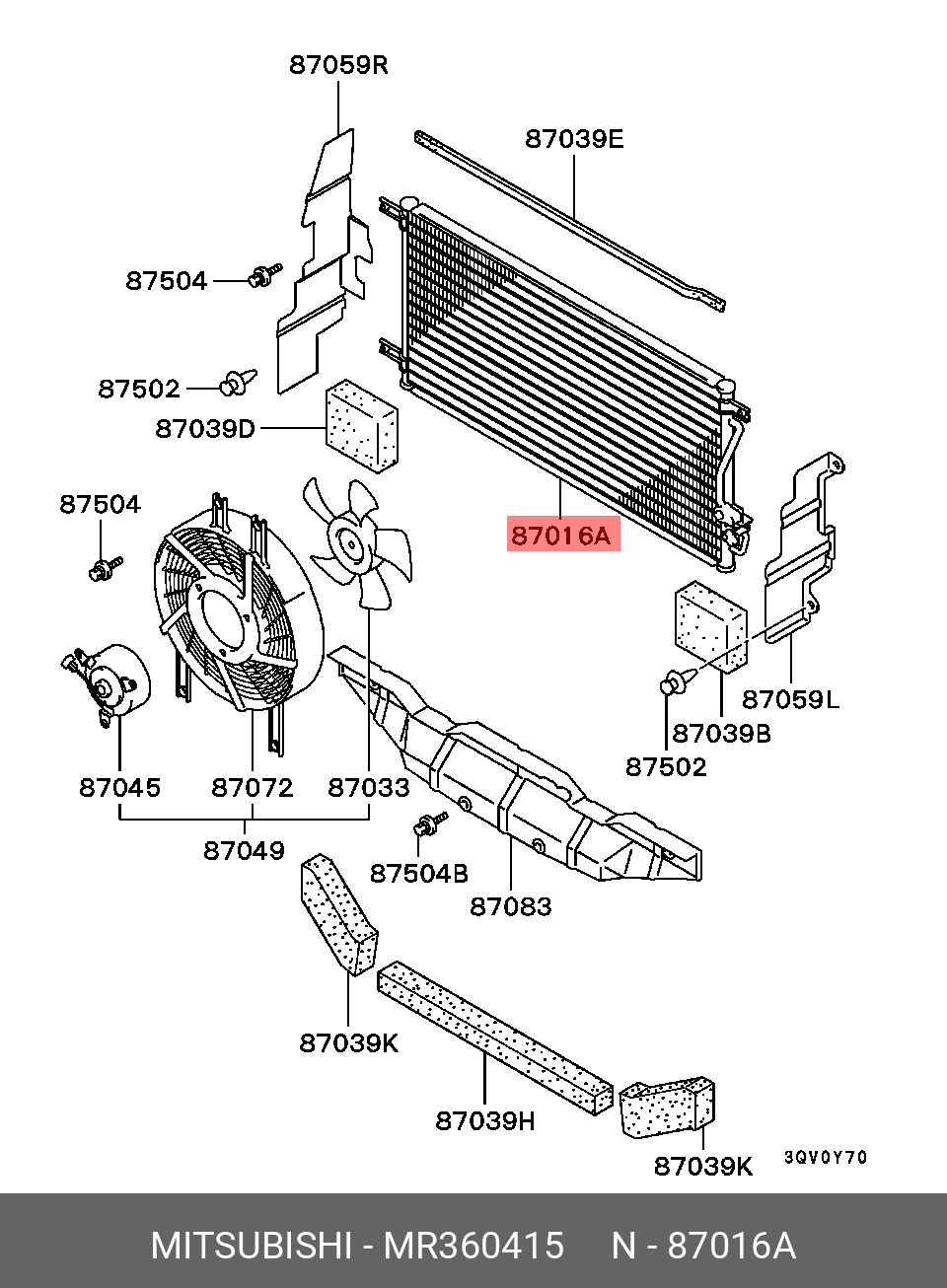 87059R
87039E
87504
87502
87039D
87504
87016A
87059L
87039B
87502
87045
87072
87033
87049
87504B
87083
87039K
87039H
87039K
3QV0Y70

MITSUBISHI - MR360415 N - 87016A