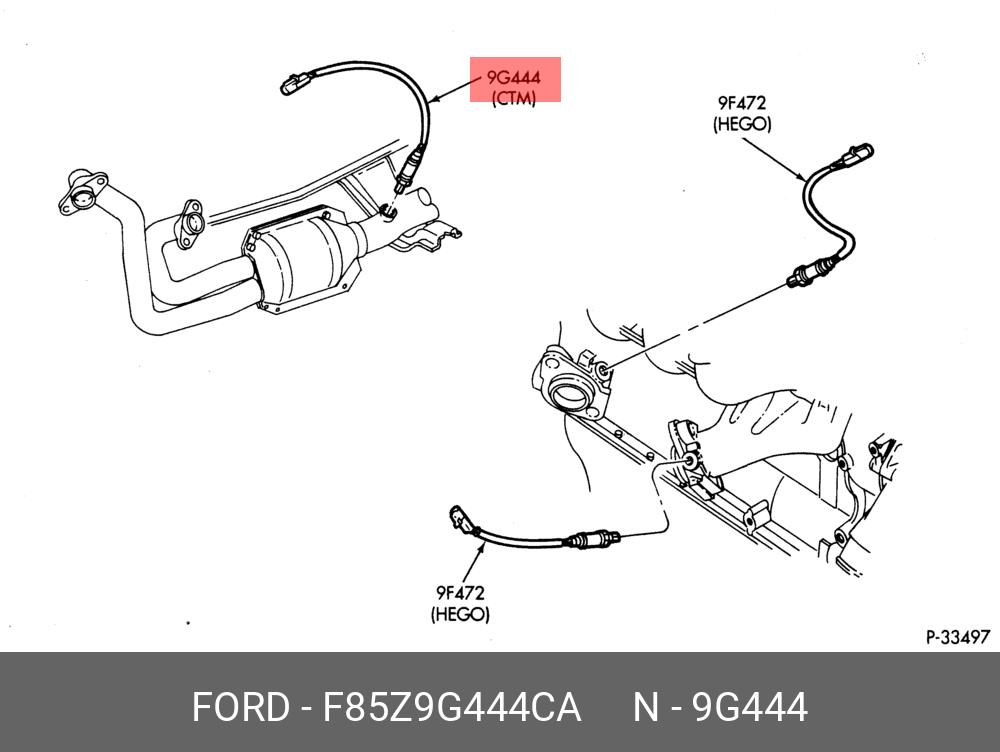 9G444
(CTM)

9F472
(HEGO)

9F472
(HEGO)

P-33497

FORD - F85Z9G444CA N - 9G444