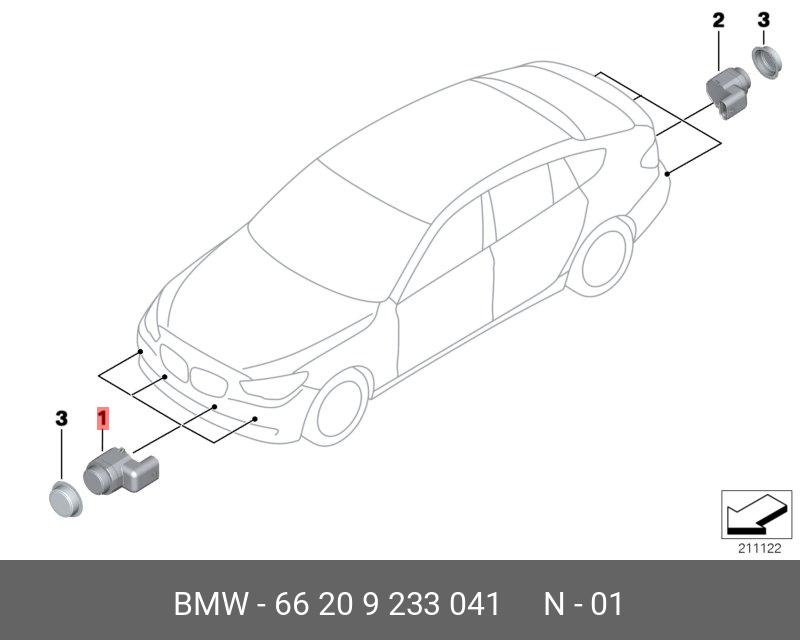 2
3
3
1
211122
BMW - 66 20 9 233 041 N - 01