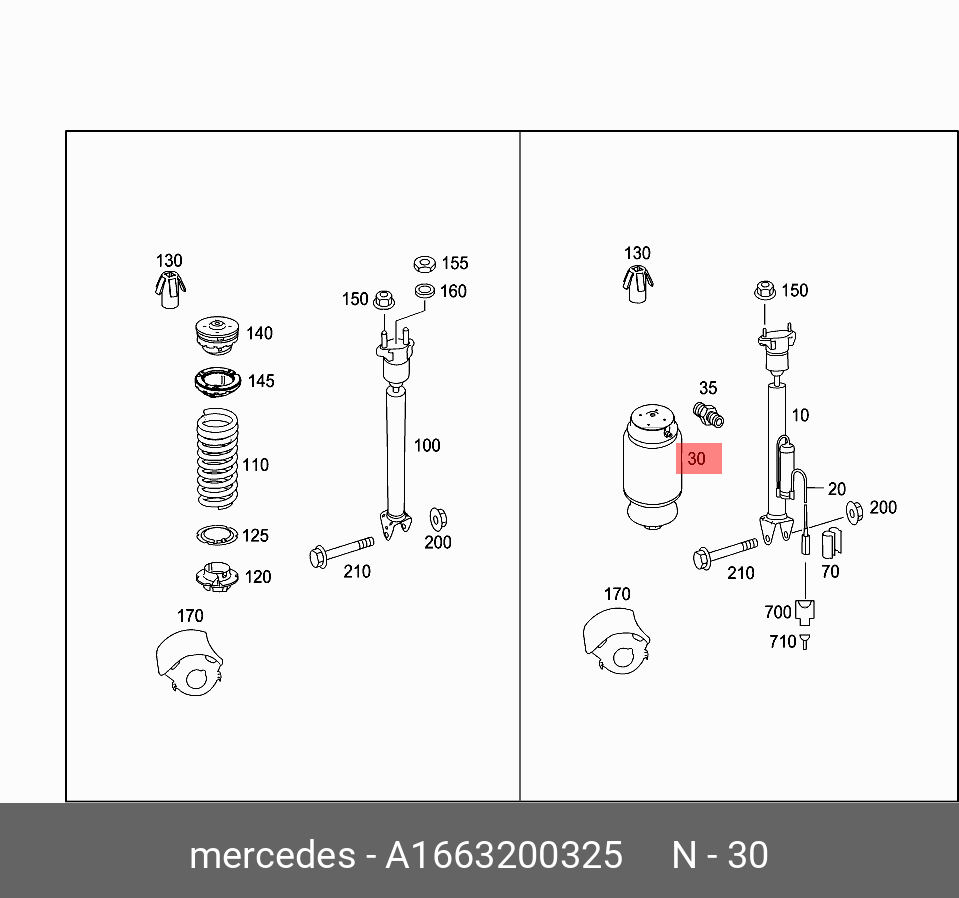 130
155
150
160
140
145
100
110
125
200
210
120
170

130
150
35
10
30
20
200
210
70
170
700
710

mercedes - A1663200325 N - 30