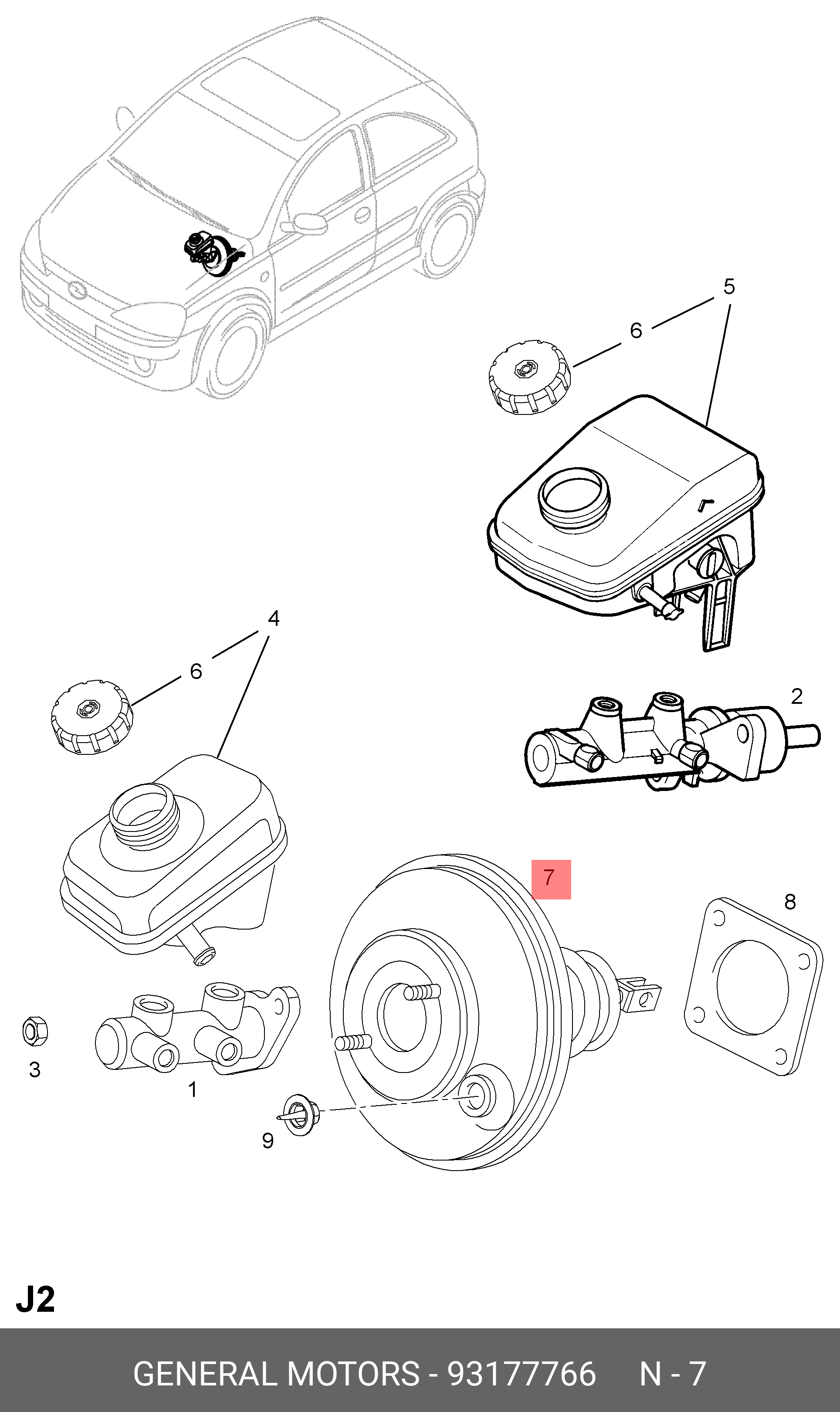 5
6
4
6
2
7
8
3
1
9
J2
GENERAL MOTORS - 93177766 N - 7