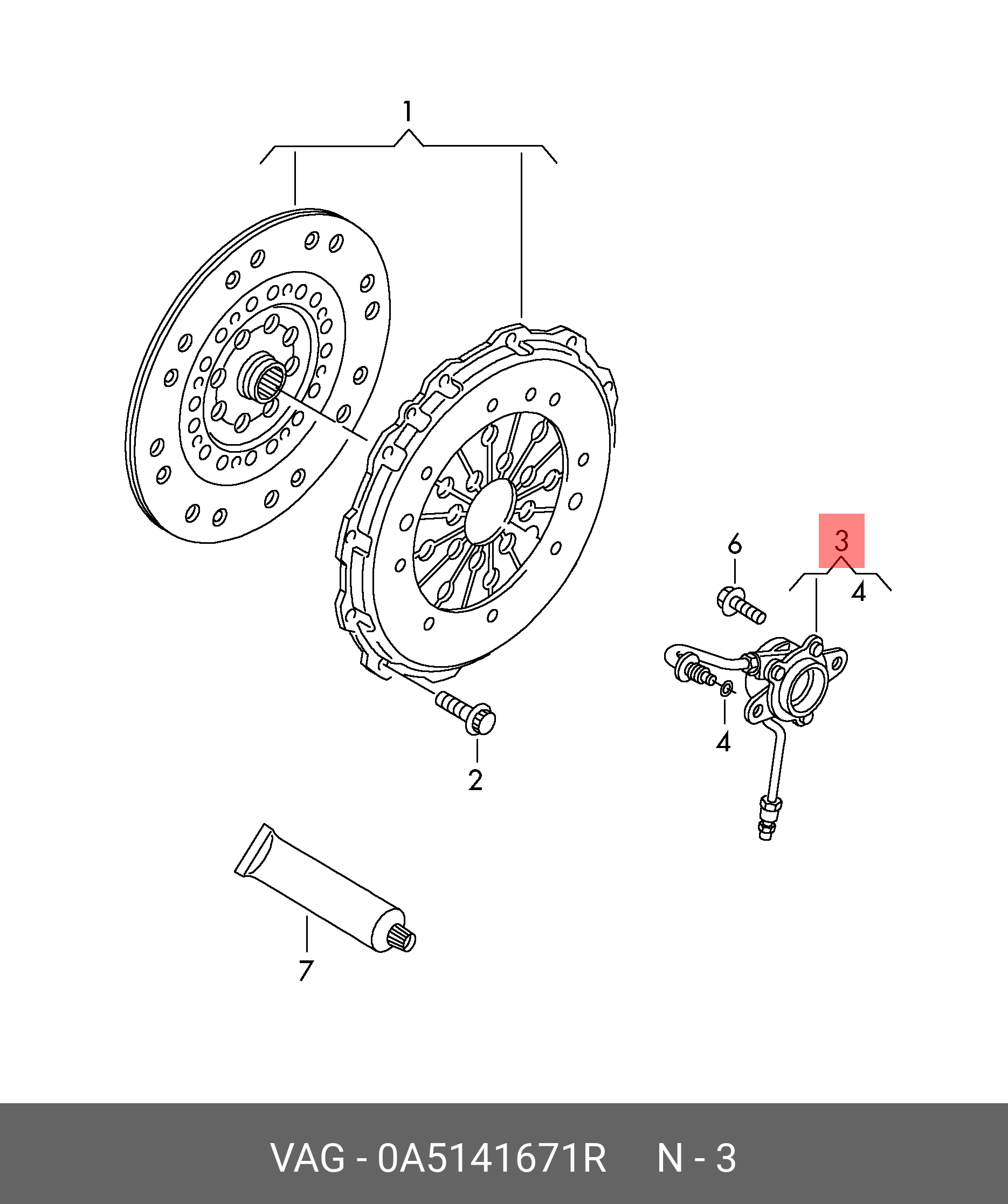 1
6
3
4
4
2
7

VAG - 0A5141671R N - 3