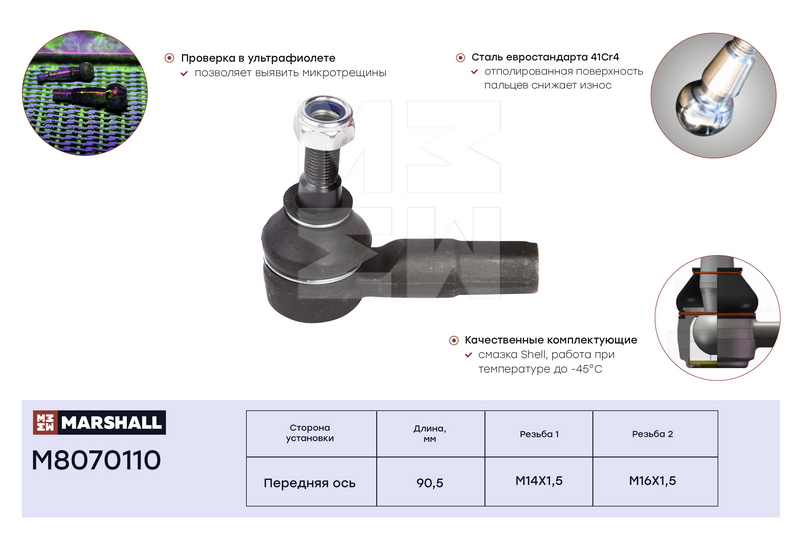 Проверка в ультрафиолете
позволяет выявить микротрещины

Сталь евростандарта 41Cr4
отполированная поверхность пальцев снижает износ

Качественные комплектующие
смазка Shell, работа при температуре до -45°C

MARSHALL

M8070110

| Сторона установки | Длина, мм | Резьба 1 | Резьба 2 |
|---|---|---|---|
| Передняя ось | 90,5 | M14X1,5 | M16X1,5 |