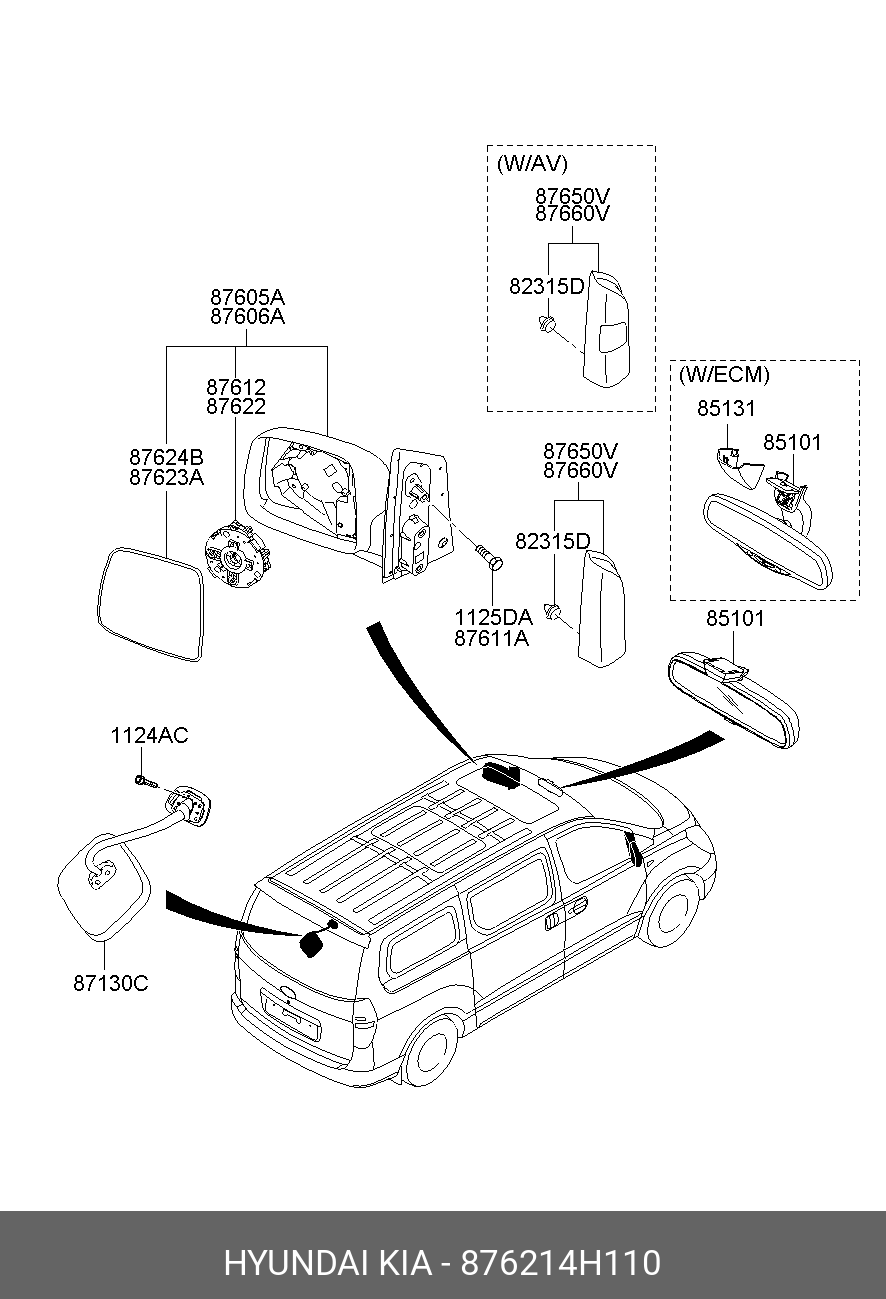 (W/AV)
87650V
87660V
82315D

87605A
87606A

87612
87622

87624B
87623A

(W/ECM)
85131
85101

87650V
87660V
82315D

1125DA
87611A

85101

1124AC

87130C

HYUNDAI KIA - 876214H110