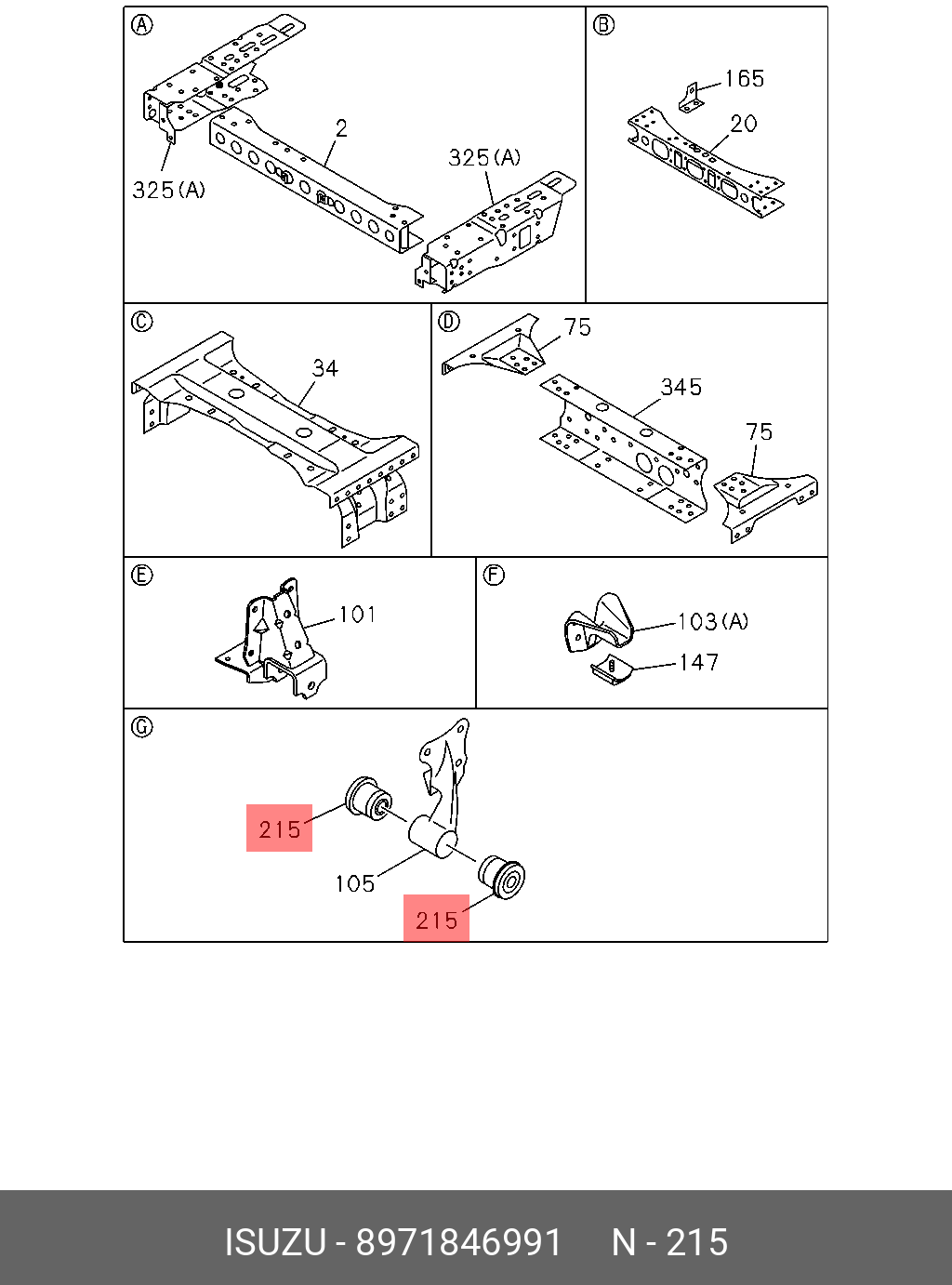 Ⓐ
2
325(A)
325(A)

Ⓑ
165
20

Ⓒ
34

Ⓓ
75
345
75

Ⓔ
101

Ⓕ
103(A)
147

Ⓖ
215
105
215

ISUZU - 8971846991 N - 215