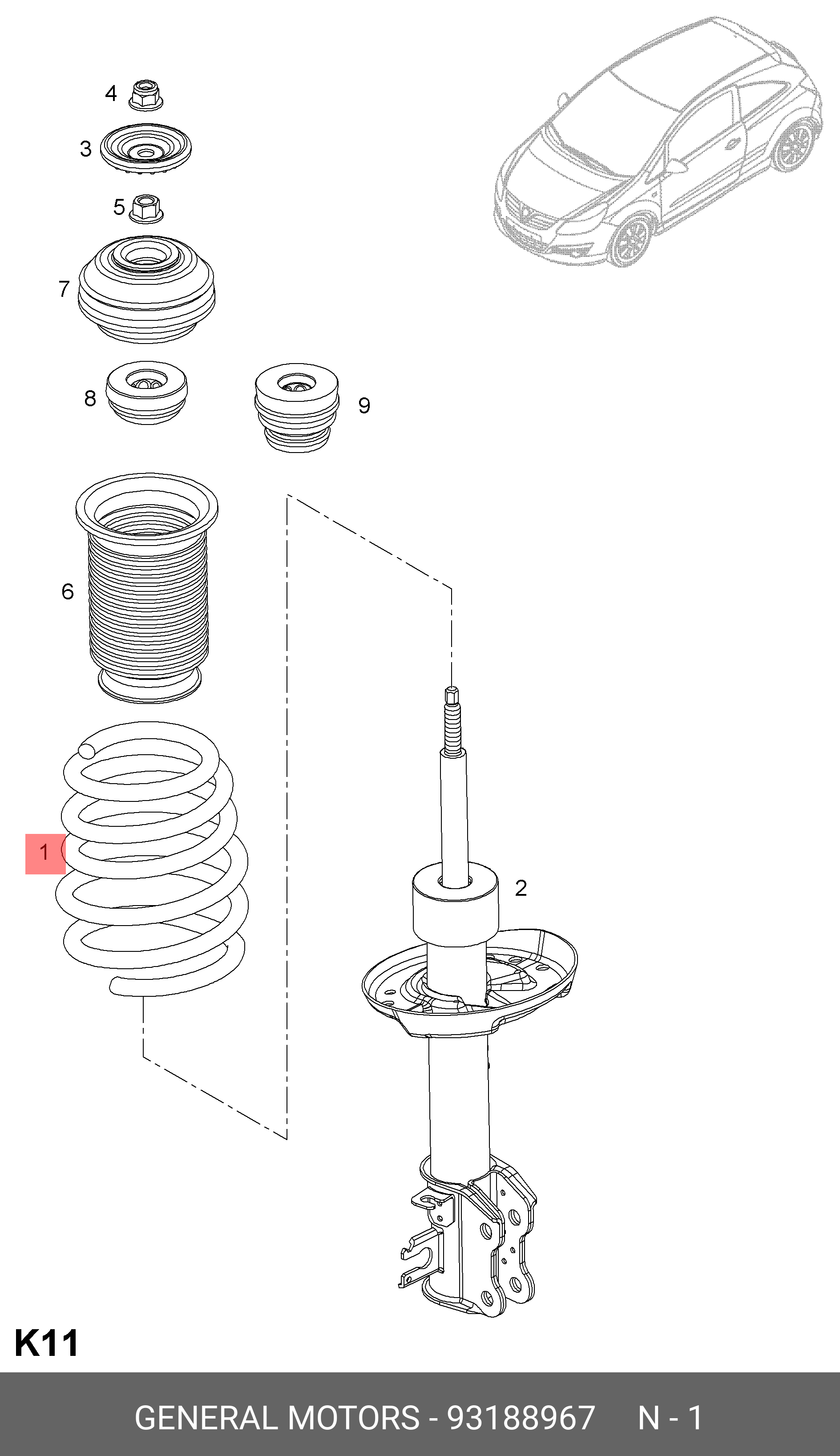 4
3
5
7
8
9
6
1
2
K11
GENERAL MOTORS - 93188967 N - 1