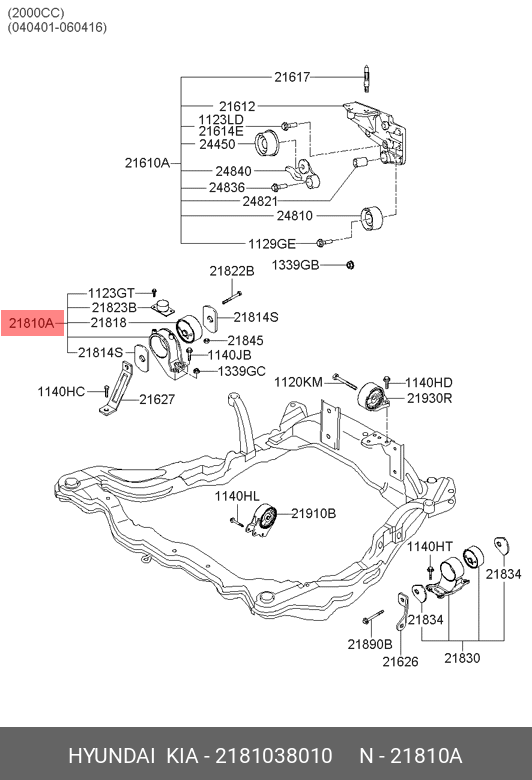 (2000CC)
(040401-060416)

21617
21612
1123LD
21614E
24450
21610A
24840
24836
24821
24810
1129GE
1339GB

21822B
1123GT
21823B
21814S
21810A
21818
21845
21814S
1140JB
1339GC
1140HC
21627

1120KM
1140HD
21930R

1140HL
21910B

1140HT
21834
21834
21890B
21626
21830

HYUNDAI KIA - 2181038010 N - 21810A