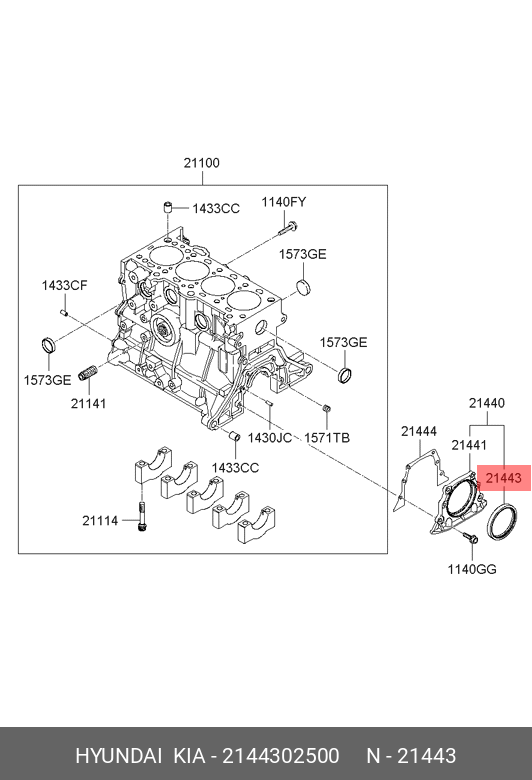 21100
1433CC
1140FY
1573GE
1433CF
1573GE
1573GE
21141
1430JC
1571TB
1433CC
21114
21440
21444
21441
21443
1140GG

HYUNDAI KIA - 2144302500 N - 21443