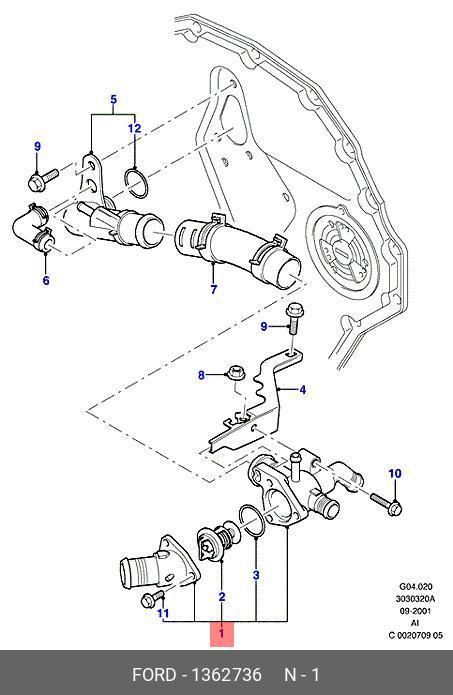 5
12
9
6
7
9
8
4
10
3
2
11
1

G04.020
3030320A
09-2001
AI
C 0020709 05

FORD - 1362736 N - 1