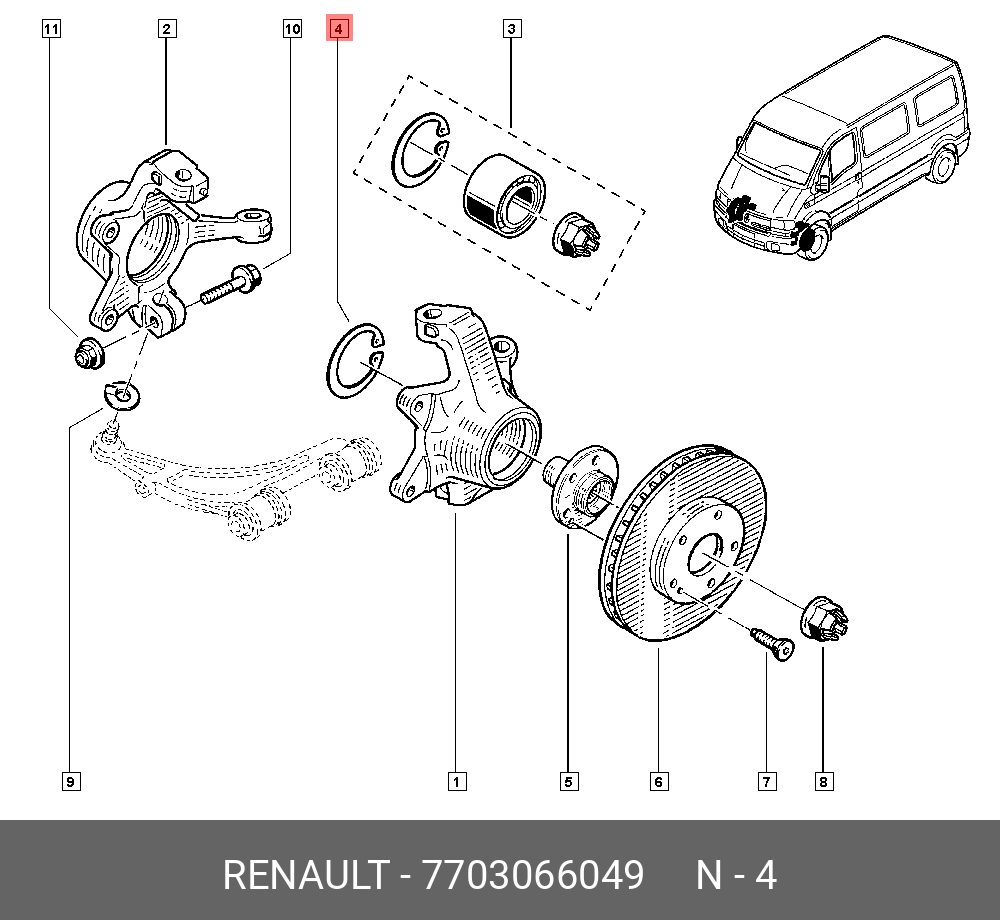 11
2
10
4
3
9
1
5
6
7
8

RENAULT - 7703066049 N - 4