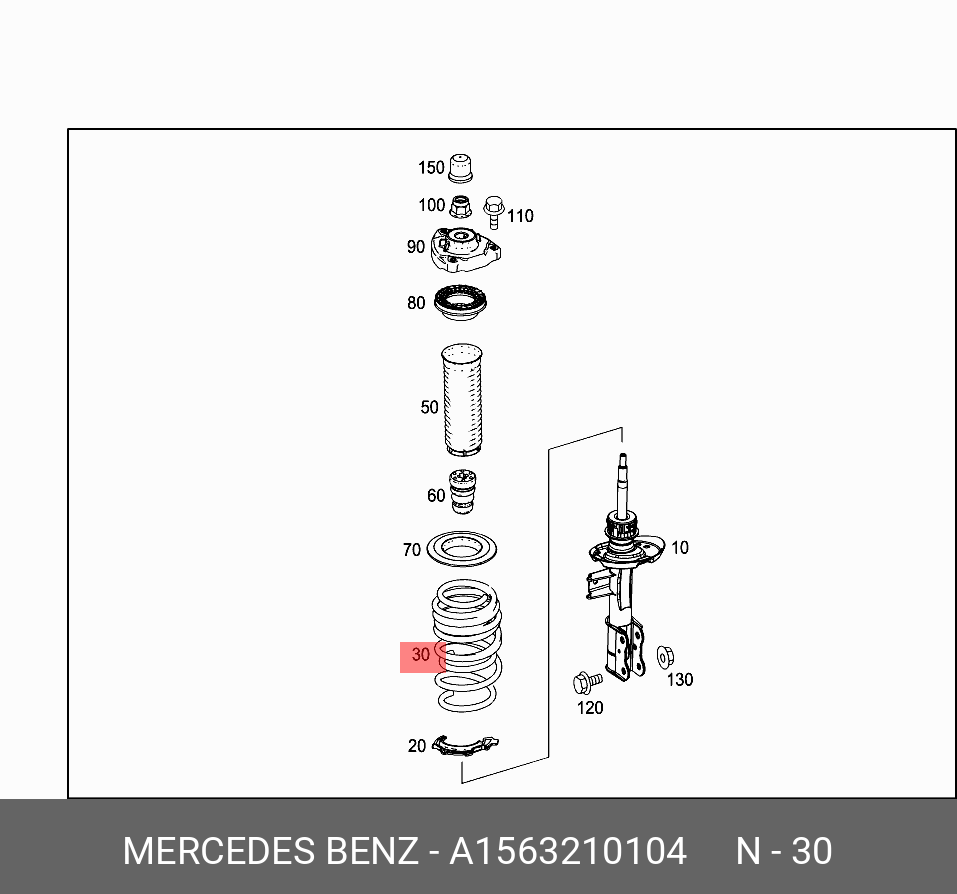 150
100
110
90
80
50
60
70
10
30
130
120
20

MERCEDES BENZ - A1563210104 N - 30