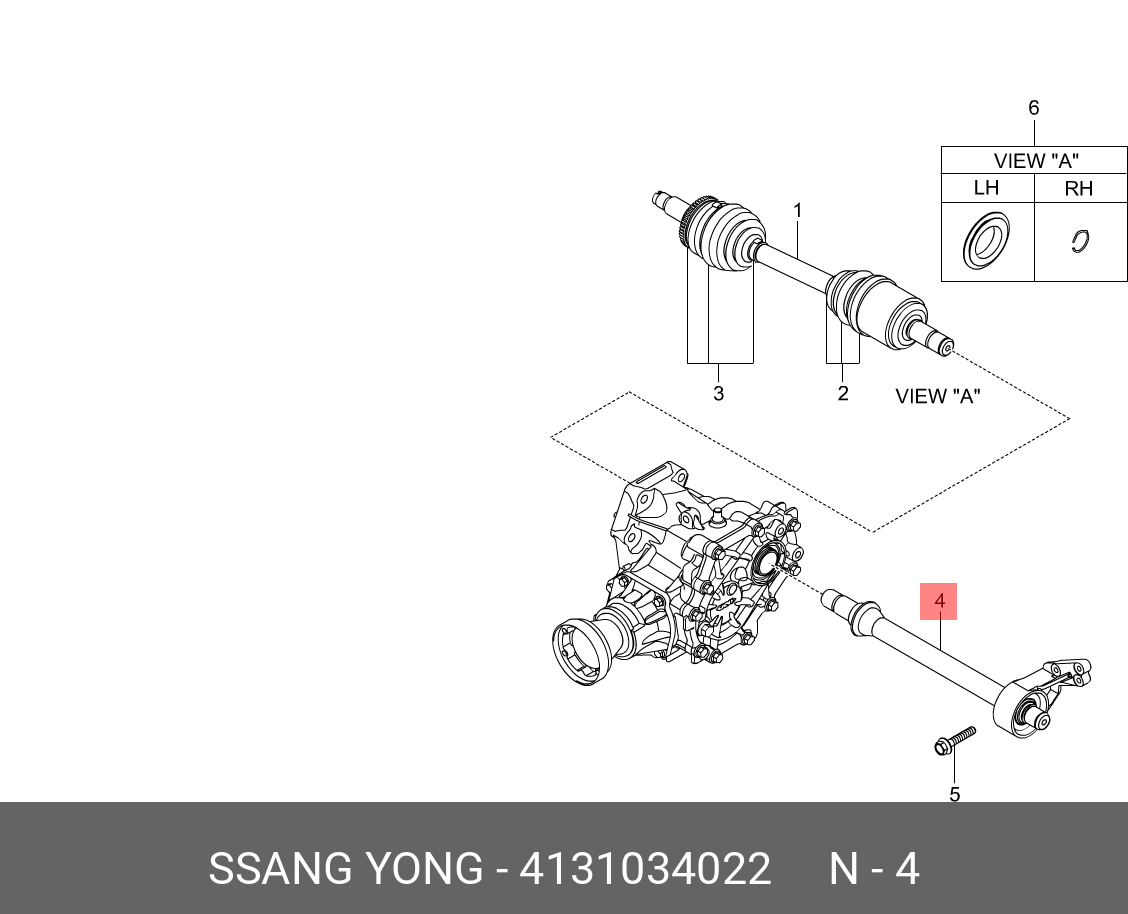 6

| VIEW "A" | |
|---|---|
| LH | RH |

1

3

2

VIEW "A"

4

5

SSANG YONG - 4131034022 N - 4