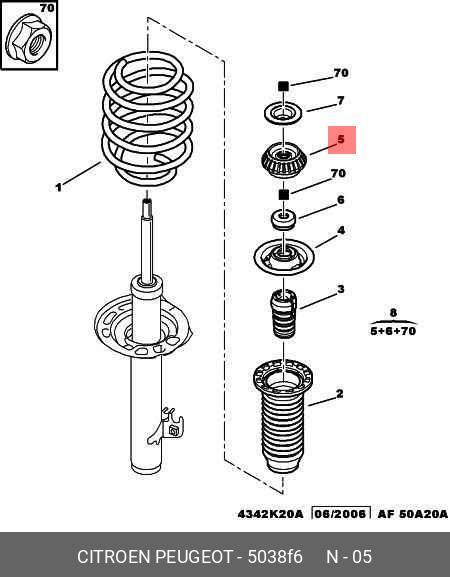 70

70

7

5

1

70

6

4

3

8
5+6+70

2

4342K20A 06/2006 AF 50A20A

CITROEN PEUGEOT - 5038f6 N - 05