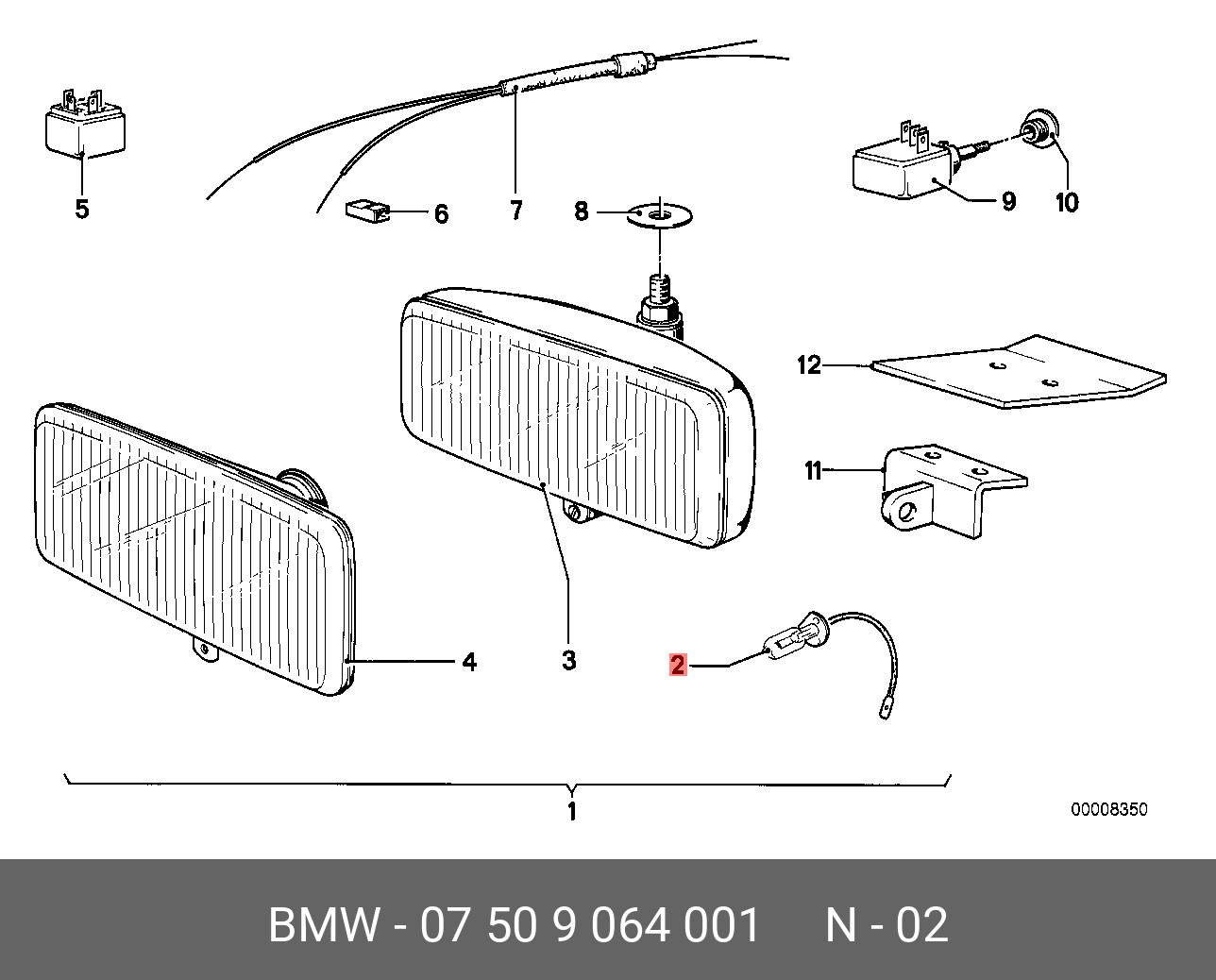 5

6

7

8

9

10

12

11

4

3

2

1

00008350

BMW - 07 50 9 064 001     N - 02