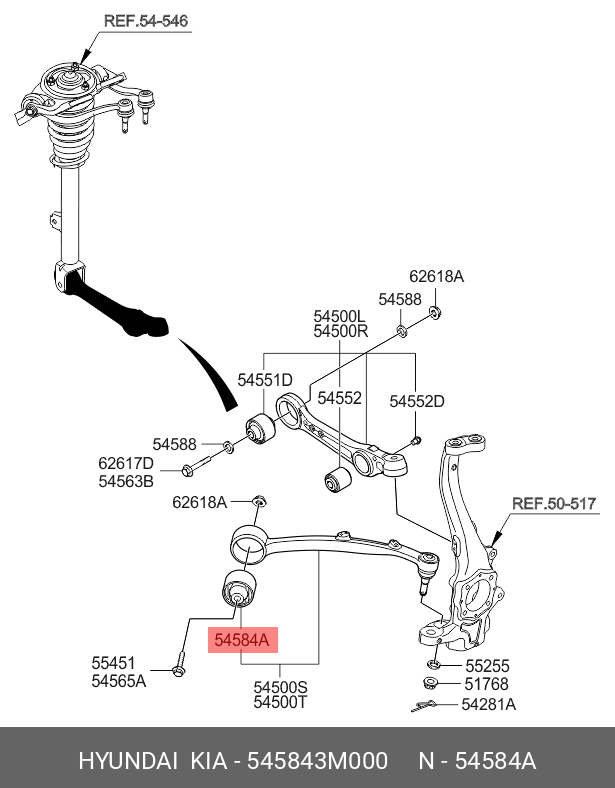 REF.54-546

62618A
54588
54500L
54500R
54551D
54552
54552D
54588
62617D
54563B
62618A
REF.50-517
54584A
55451
54565A
54500S
54500T
55255
51768
54281A

HYUNDAI KIA - 545843M000 N - 54584A