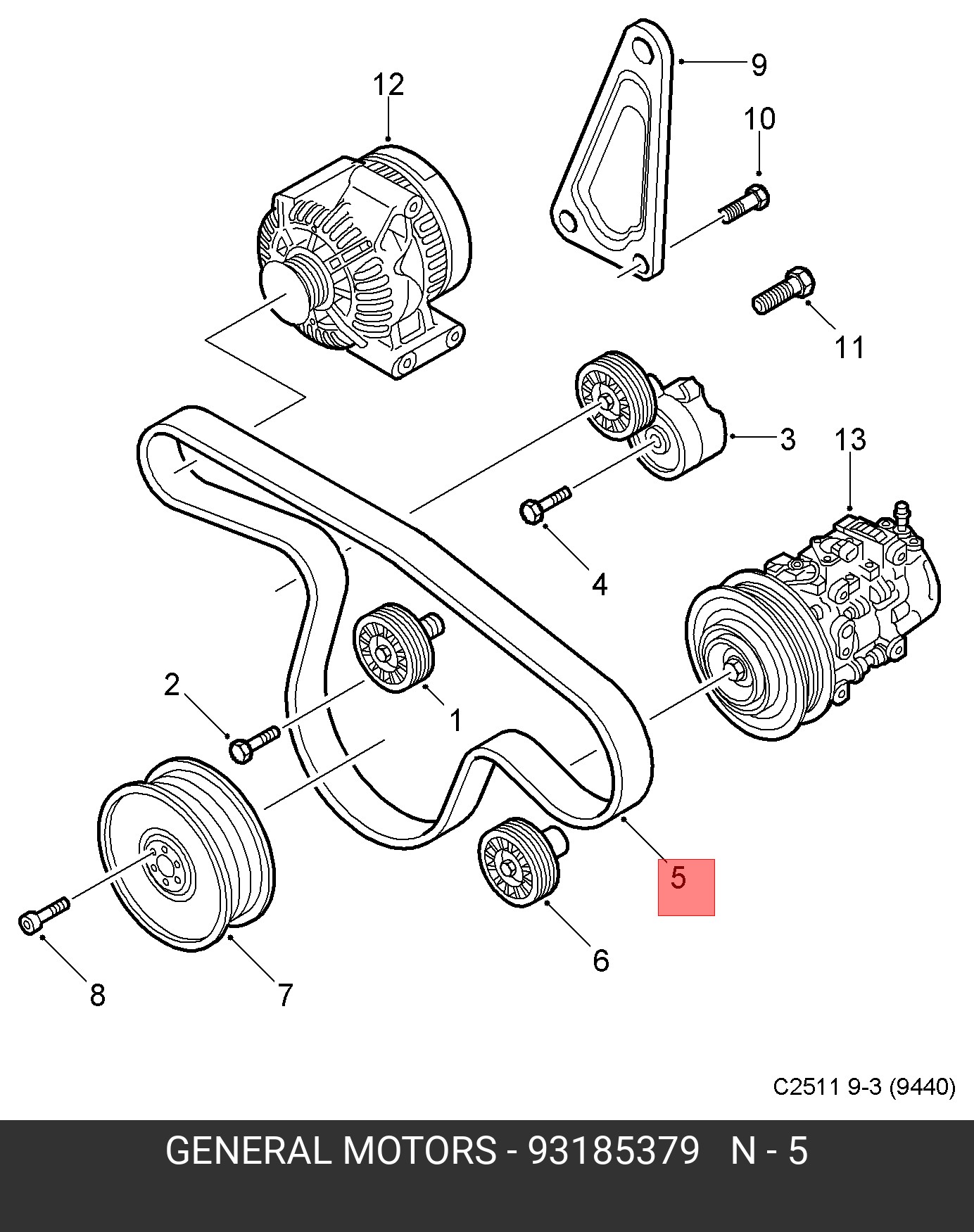 12

9

10

11

3

13

4

2

1

5

6

8

7

C2511 9-3 (9440)

GENERAL MOTORS - 93185379 N - 5