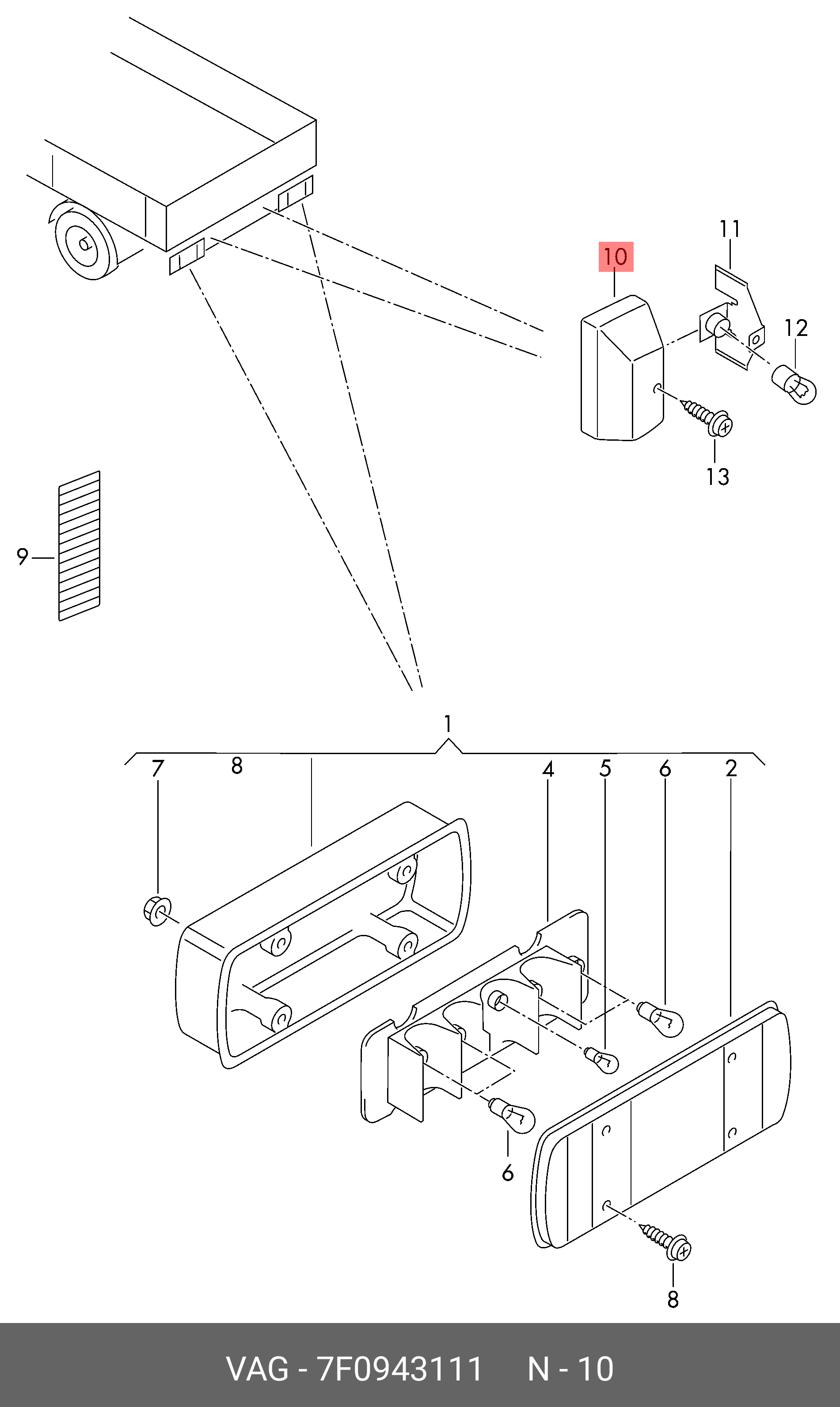 11
10
12
13
9
1
7
8
4
5
6
2
6
8

VAG - 7F0943111 N - 10