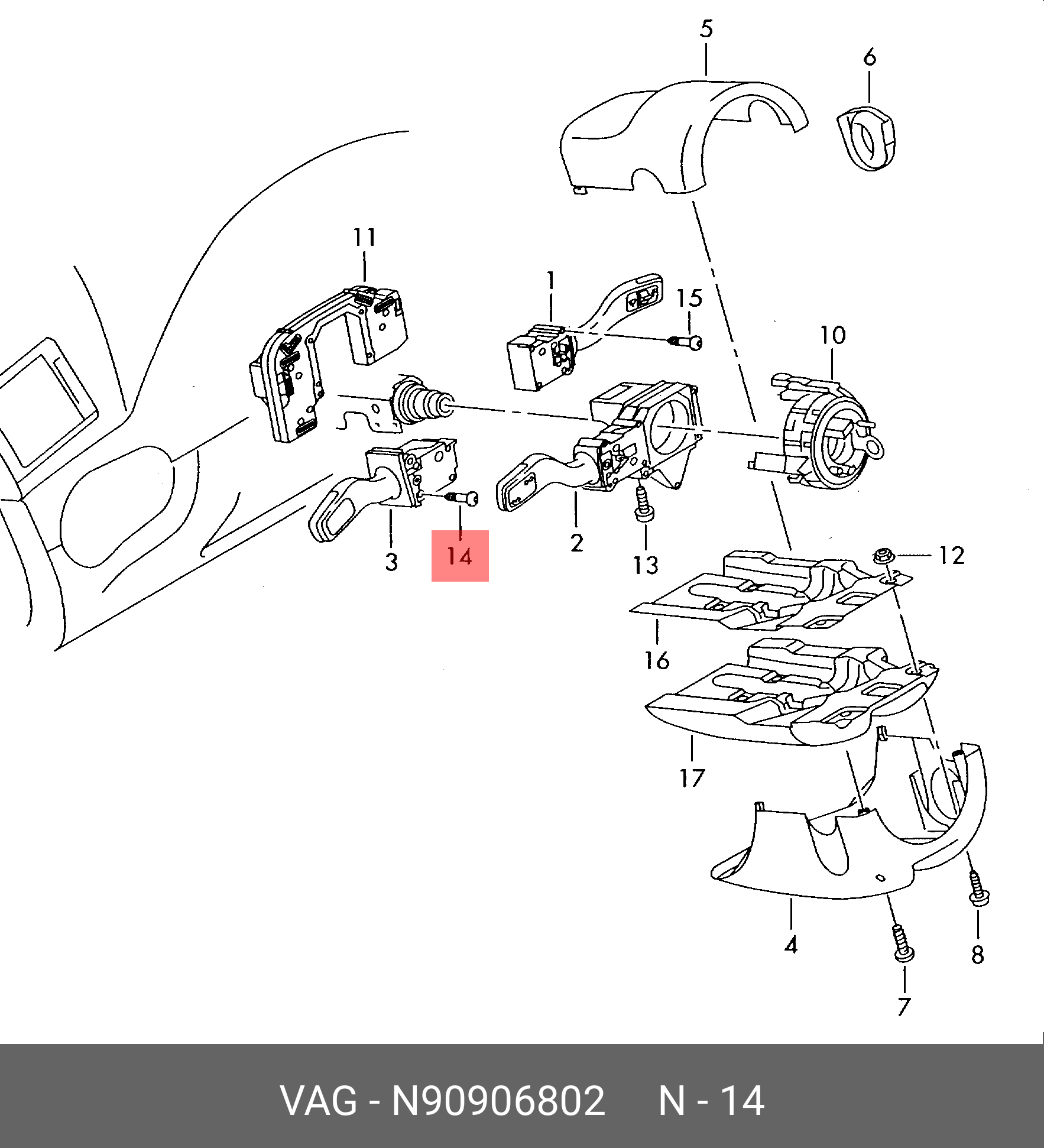 5
6
11
1
15
10
3
14
2
13
12
16
17
4
8
7

VAG - N90906802     N - 14