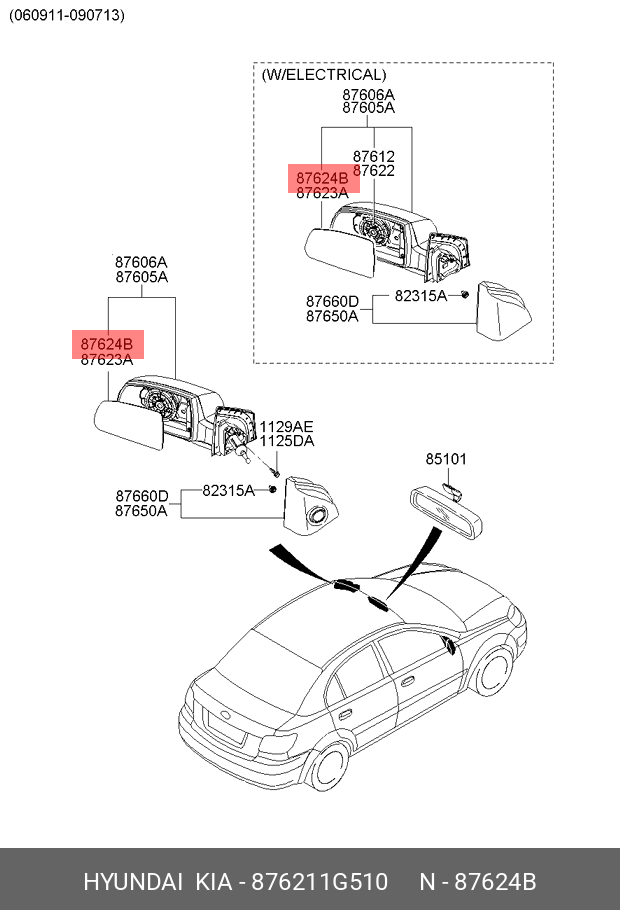 (060911-090713)

(W/ELECTRICAL)
87606A
87605A
87612
87622
87624B
87623A
87660D
87650A
82315A

87606A
87605A
87624B
87623A
1129AE
1125DA
87660D
87650A
82315A
85101

HYUNDAI KIA - 876211G510 N - 87624B