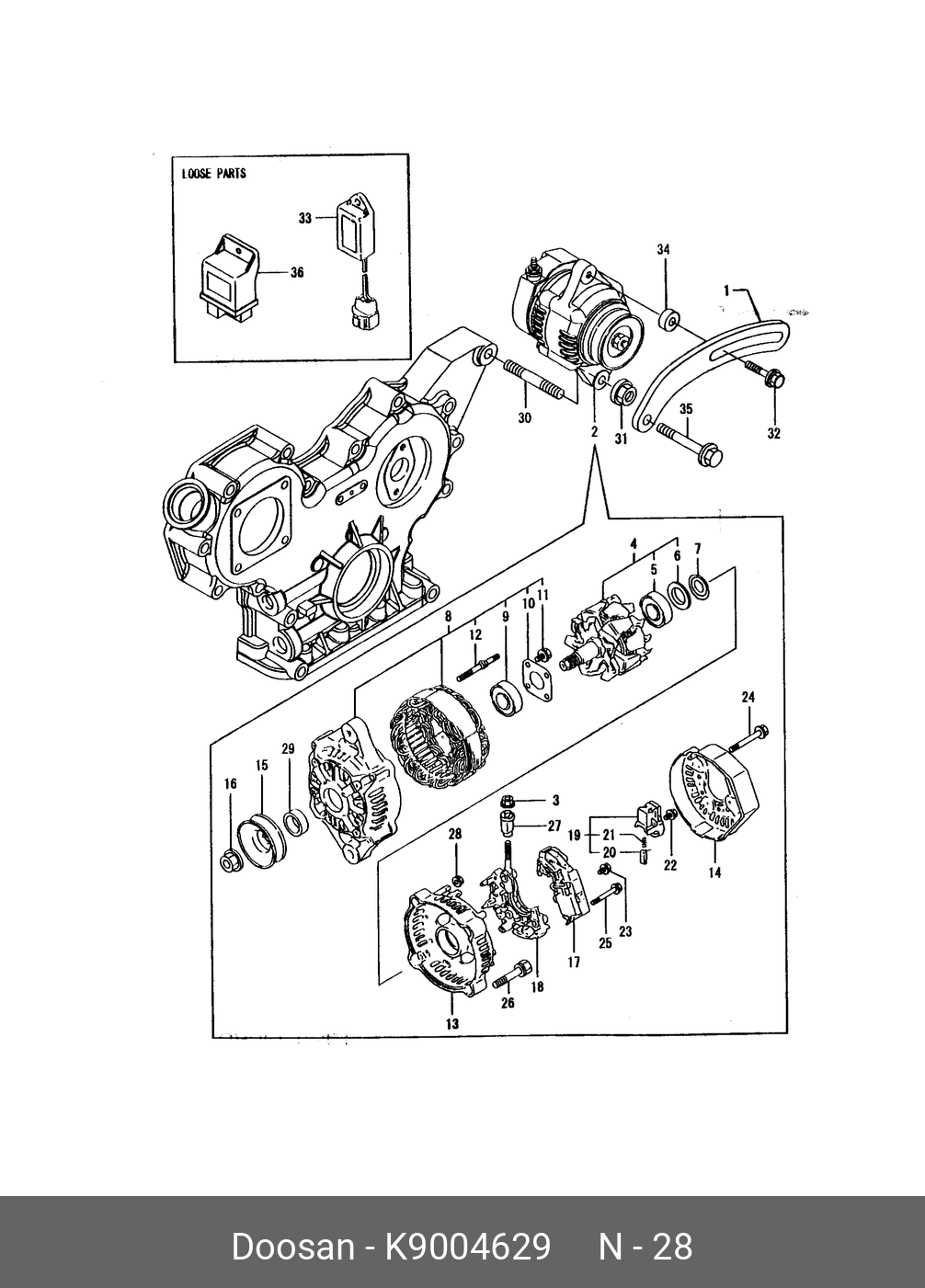 LOOSE PARTS

33
36
34
1
30
2
31
35
32
4
5
6
7
8
12
9
10
11
24
29
15
16
3
27
19
21
20
22
14
28
23
25
17
18
26
13

Doosan - K9004629 N - 28