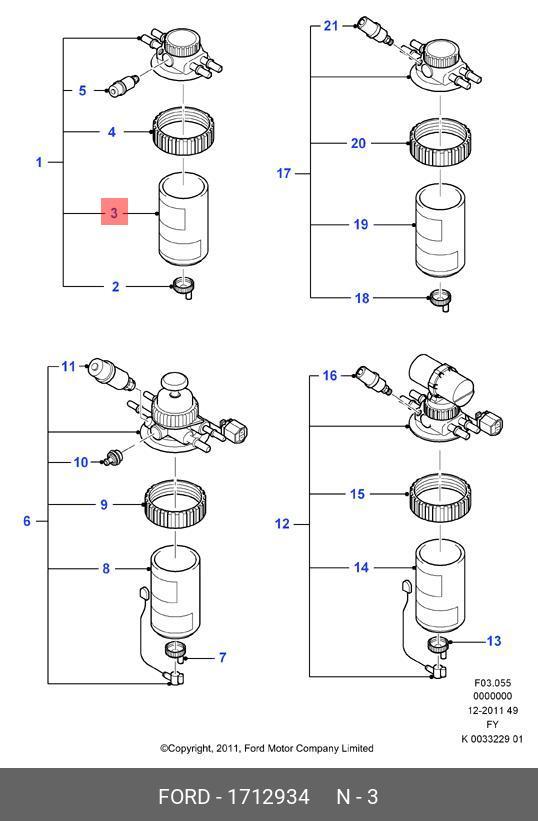 1
5
4
3
2
17
21
20
19
18
6
11
10
9
8
7
12
16
15
14
13

F03.055
0000000
12-2011 49
FY
K 0033229 01

©Copyright, 2011, Ford Motor Company Limited

FORD - 1712934 N - 3